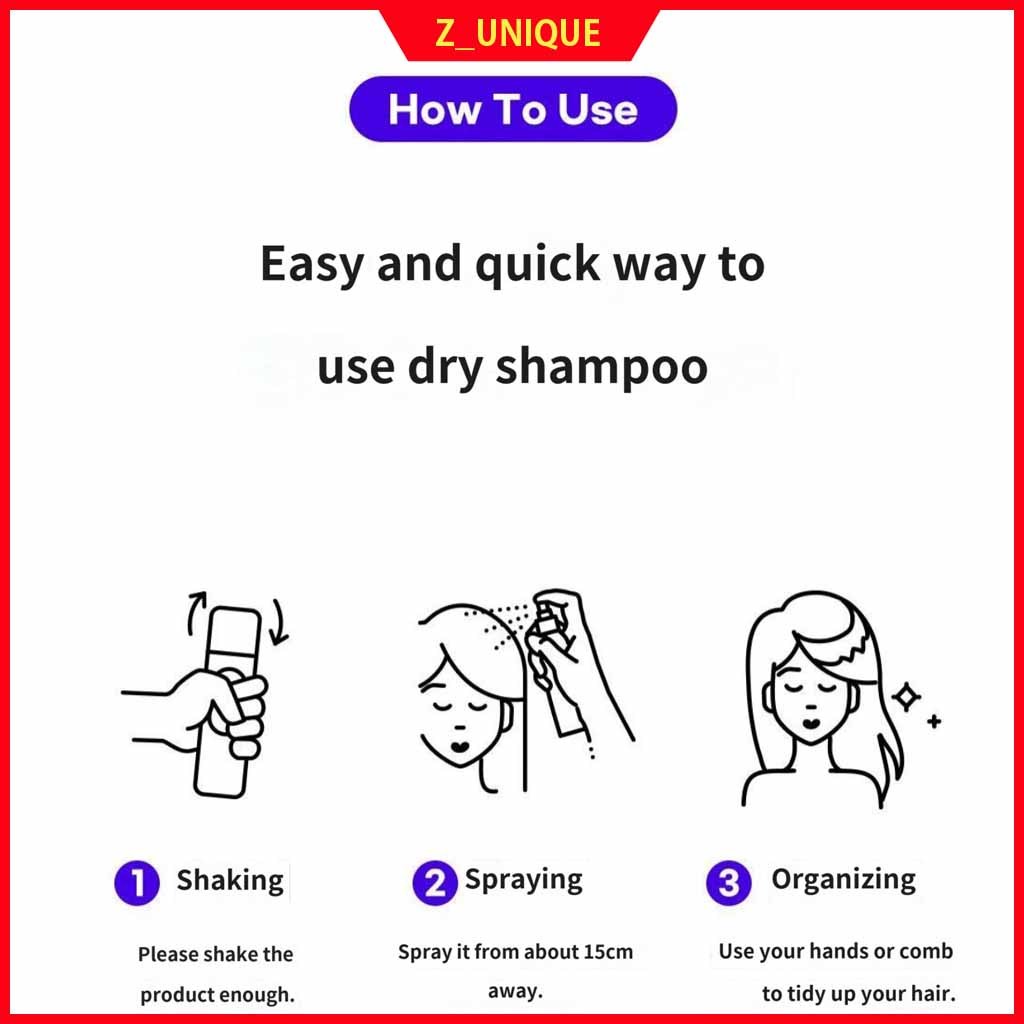 Z_UNIQUE

How To Use

Easy and quick way to use dry shampoo

1 Shaking

Please shake the product enough.

2 Spraying

Spray it from about 15cm away.

3 Organizing

Use your hands or comb to tidy up your hair.