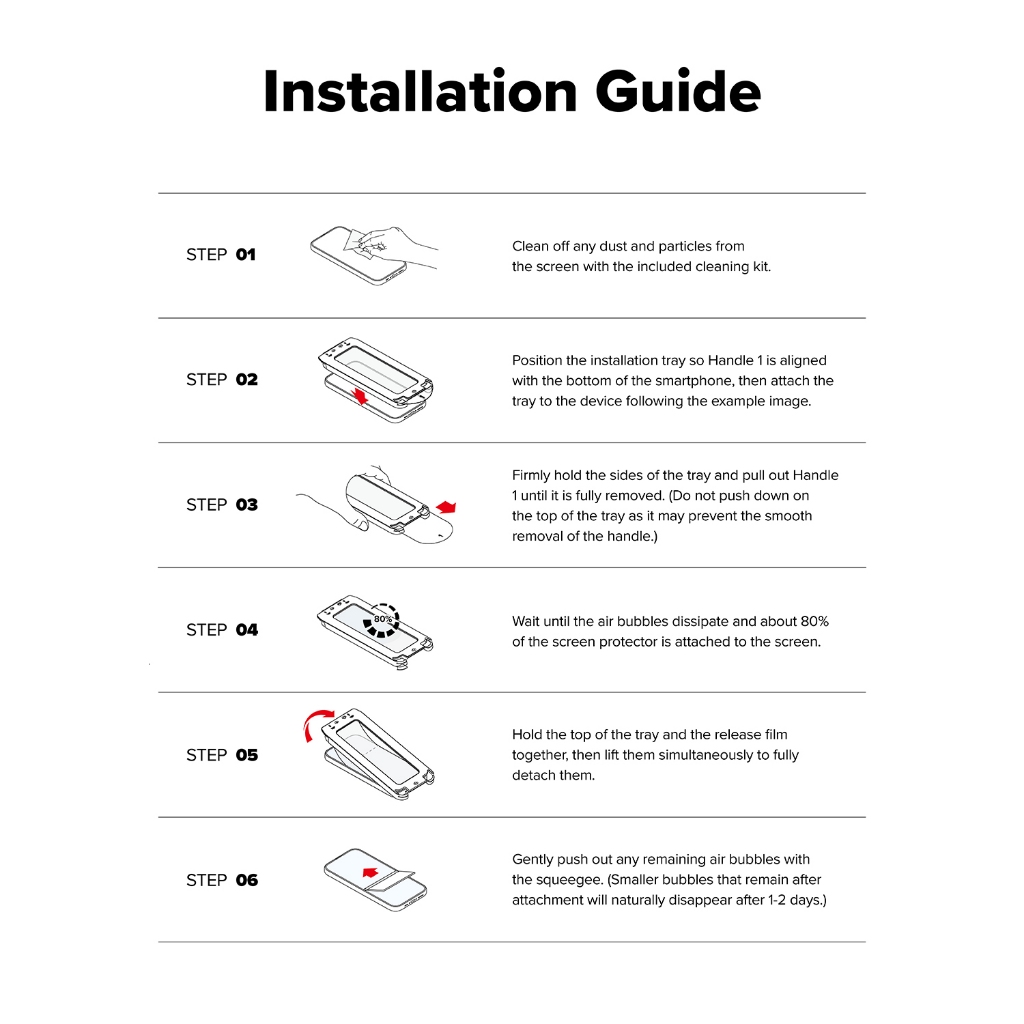 Installation Guide

STEP 01

Clean off any dust and particles from the screen with the included cleaning kit.

STEP 02

Position the installation tray so Handle 1 is aligned with the bottom of the smartphone, then attach the tray to the device following the example image.

STEP 03

Firmly hold the sides of the tray and pull out Handle 1 until it is fully removed. (Do not push down on the top of the tray as it may prevent the smooth removal of the handle.)

STEP 04

80%

Wait until the air bubbles dissipate and about 80% of the screen protector is attached to the screen.

STEP 05

Hold the top of the tray and the release film together, then lift them simultaneously to fully detach them.

STEP 06

Gently push out any remaining air bubbles with the squeegee. (Smaller bubbles that remain after attachment will naturally disappear after 1-2 days.)