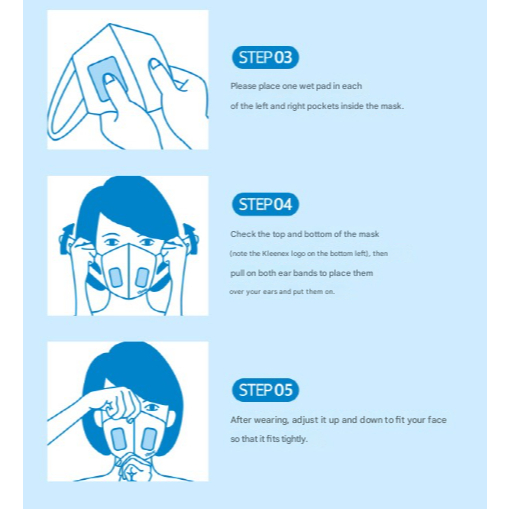 STEP 03

Please place one wet pad in each of the left and right pockets inside the mask.

STEP 04

Check the top and bottom of the mask (note the Kleenex logo on the bottom left), then pull on both ear bands to place them over your ears and put them on.

STEP 05

After wearing, adjust it up and down to fit your face so that it fits tightly.