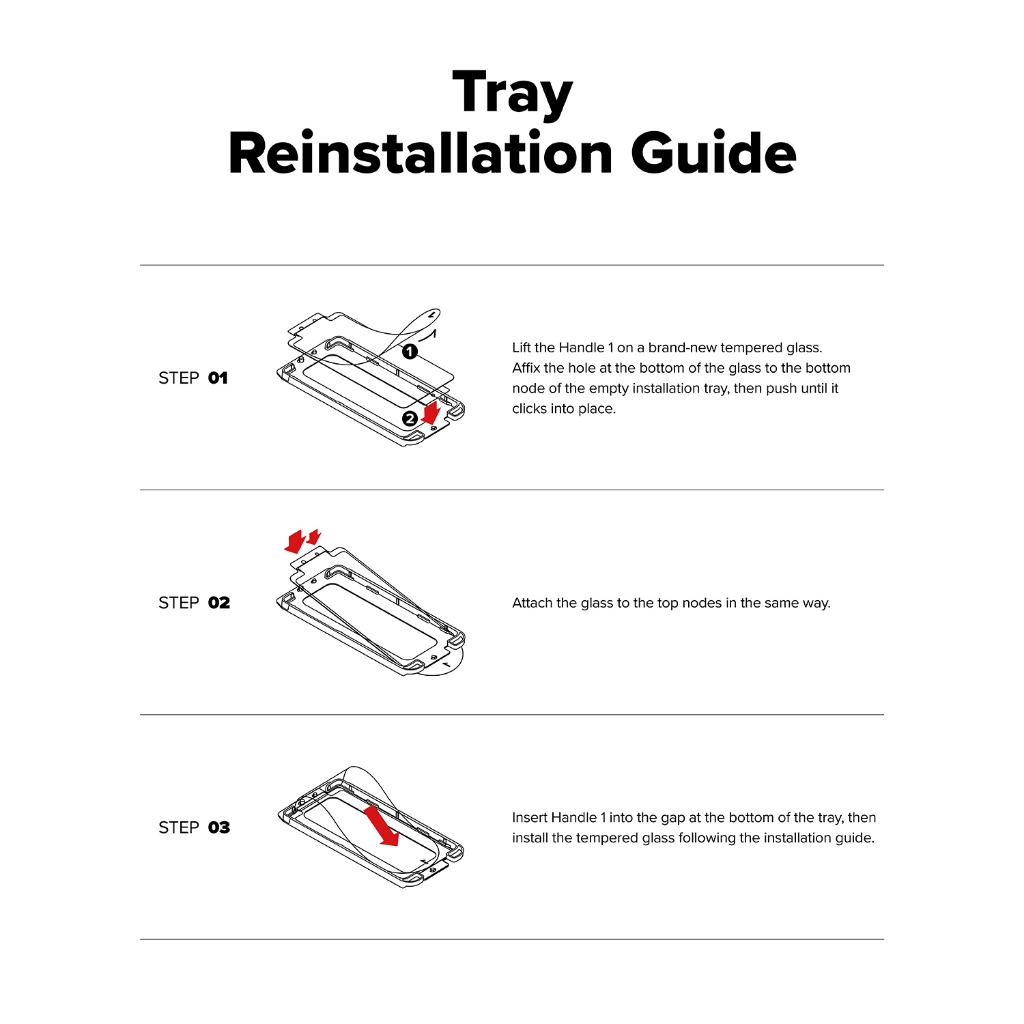 Tray
Reinstallation Guide

STEP 01

1

1

2

Lift the Handle 1 on a brand-new tempered glass. Affix the hole at the bottom of the glass to the bottom node of the empty installation tray, then push until it clicks into place.

STEP 02

1

Attach the glass to the top nodes in the same way.

STEP 03

Insert Handle 1 into the gap at the bottom of the tray, then install the tempered glass following the installation guide.