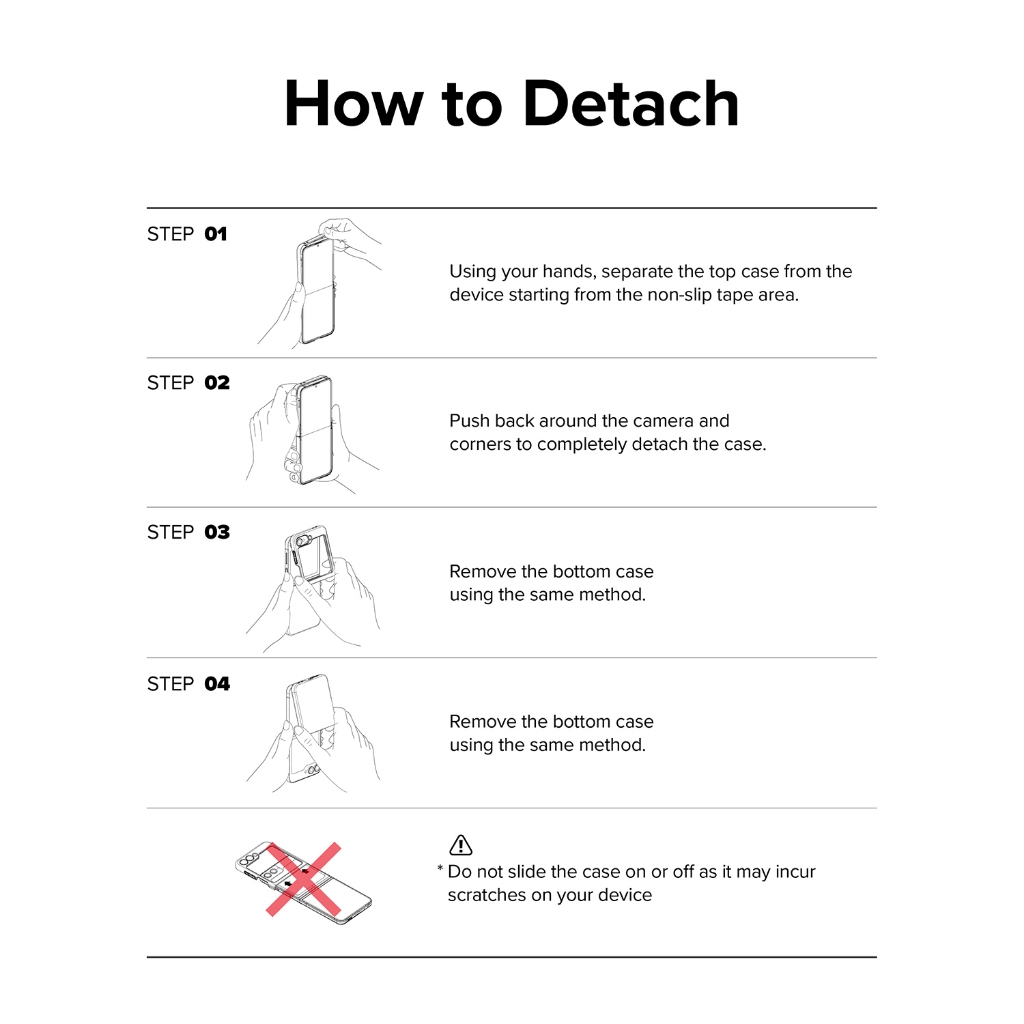 How to Detach

STEP 01

Using your hands, separate the top case from the device starting from the non-slip tape area.

STEP 02

Push back around the camera and corners to completely detach the case.

STEP 03

Remove the bottom case using the same method.

STEP 04

Remove the bottom case using the same method.

* Do not slide the case on or off as it may incur scratches on your device