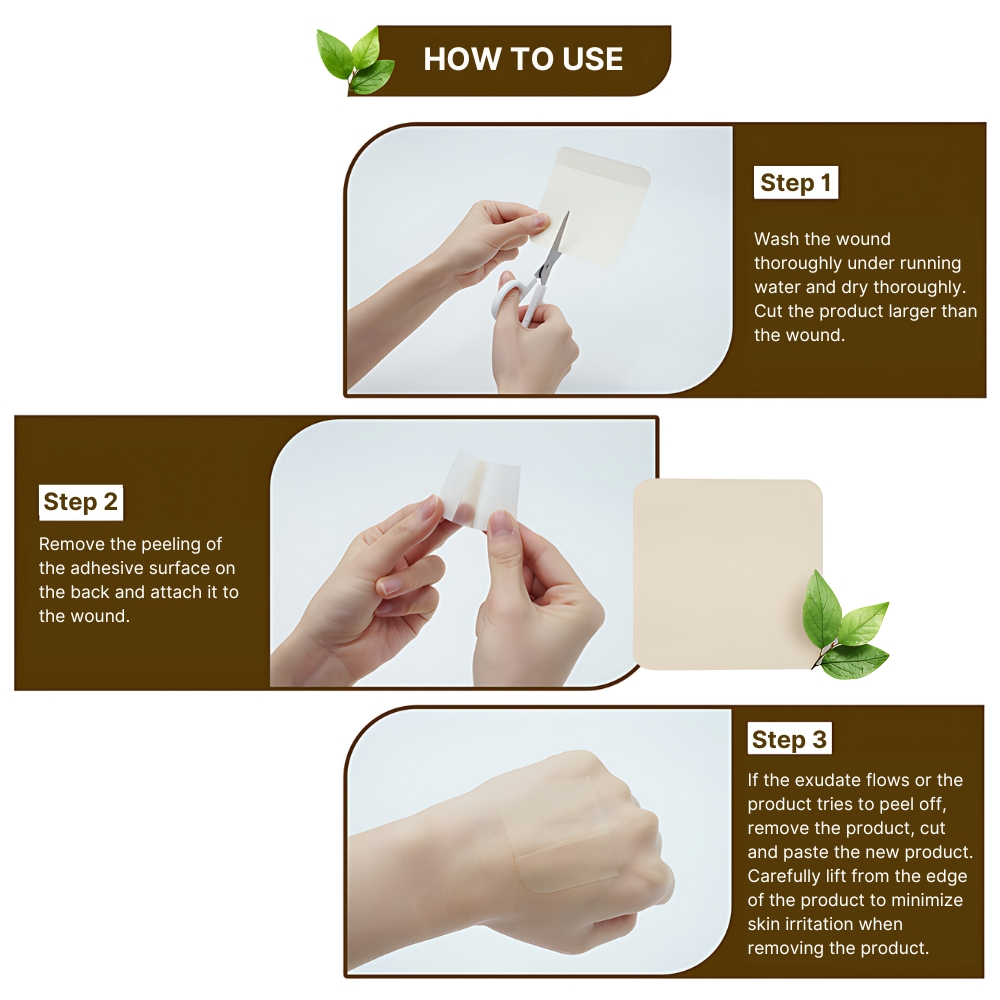 HOW TO USE

Step 1

Wash the wound thoroughly under running water and dry thoroughly. Cut the product larger than the wound.

Step 2

Remove the peeling of the adhesive surface on the back and attach it to the wound.

Step 3

If the exudate flows or the product tries to peel off, remove the product, cut and paste the new product. Carefully lift from the edge of the product to minimize skin irritation when removing the product.