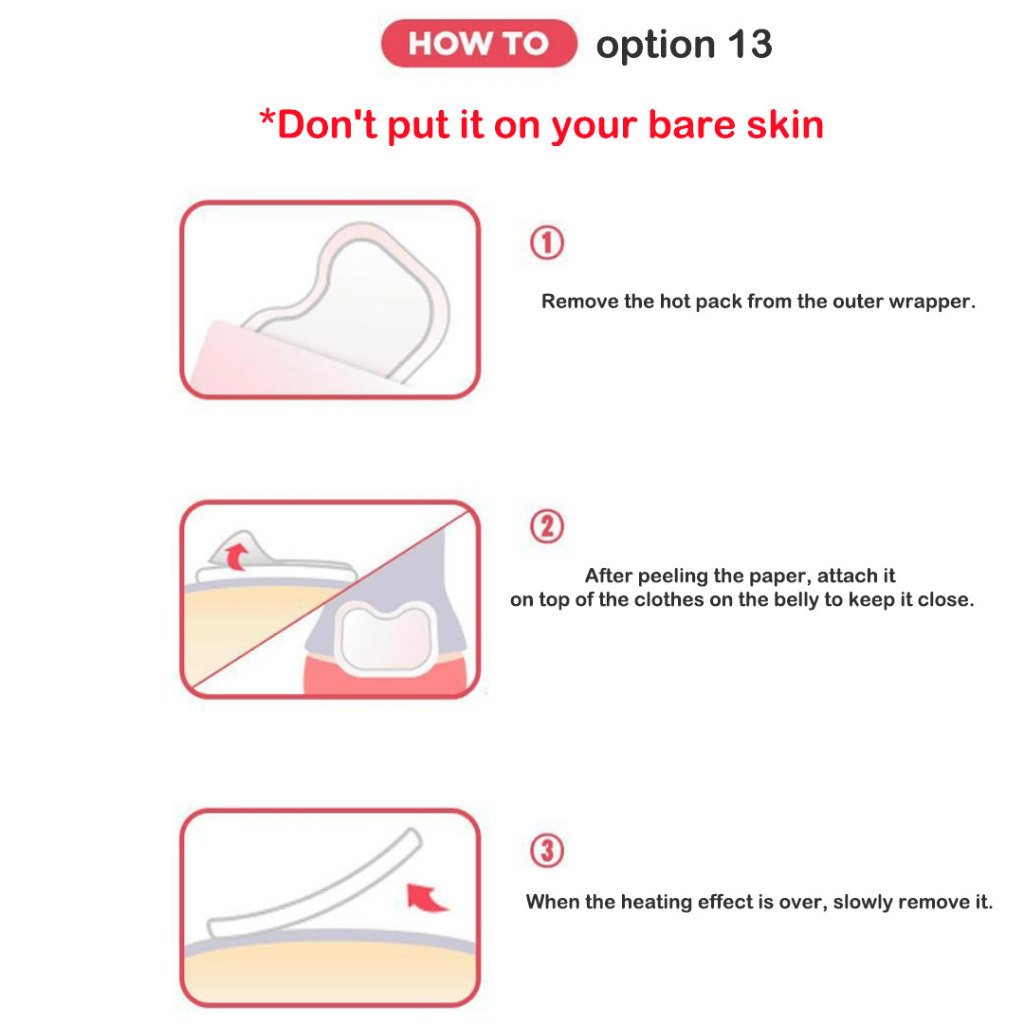 HOW TO option 13

*Don't put it on your bare skin

①

Remove the hot pack from the outer wrapper.

②

After peeling the paper, attach it on top of the clothes on the belly to keep it close.

③

When the heating effect is over, slowly remove it.