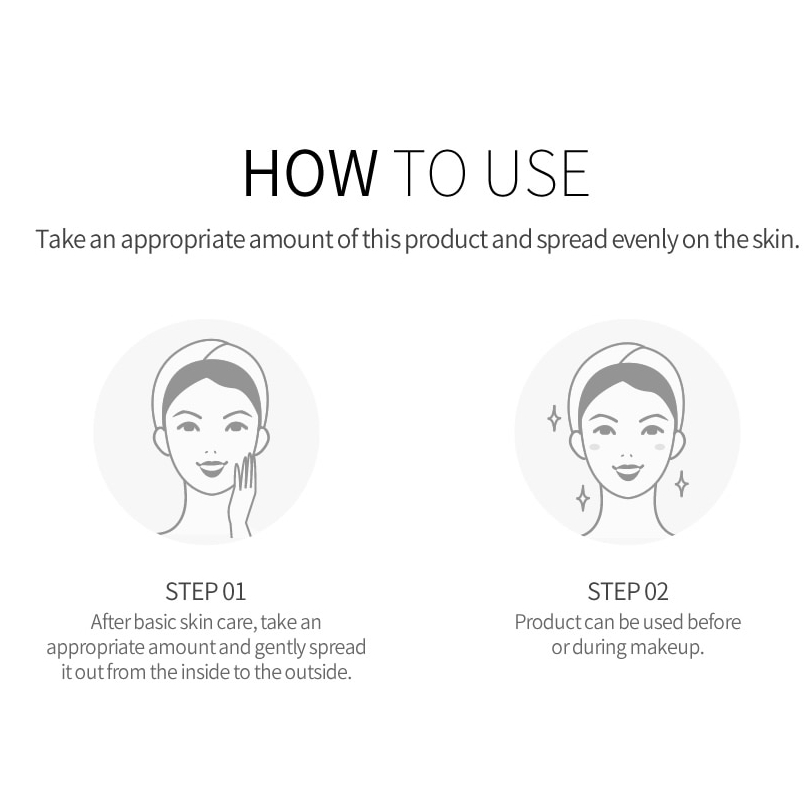 HOW TO USE

Take an appropriate amount of this product and spread evenly on the skin.

STEP 01
After basic skin care, take an appropriate amount and gently spread it out from the inside to the outside.

STEP 02
Product can be used before or during makeup.