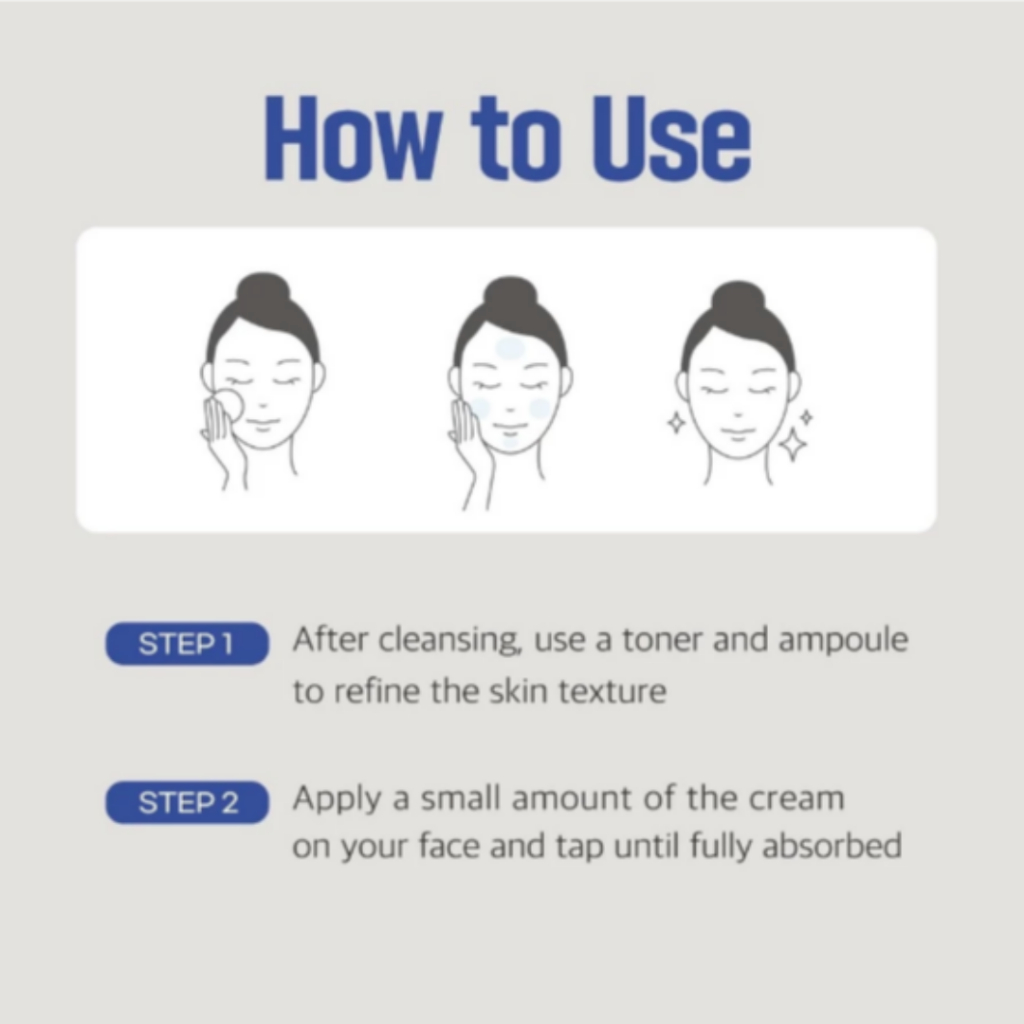 How to Use

STEP 1 After cleansing, use a toner and ampoule to refine the skin texture

STEP 2 Apply a small amount of the cream on your face and tap until fully absorbed