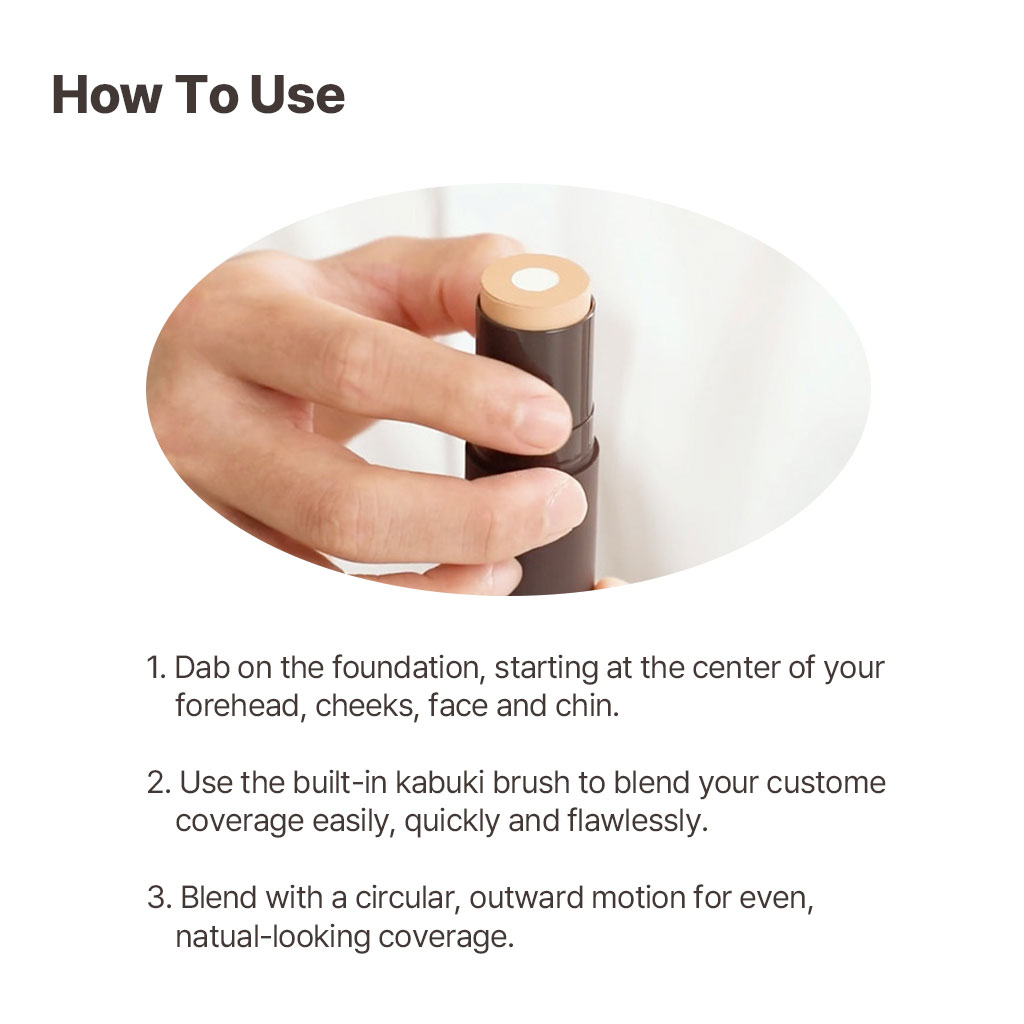 How To Use

1. Dab on the foundation, starting at the center of your forehead, cheeks, face and chin.

2. Use the built-in kabuki brush to blend your custome coverage easily, quickly and flawlessly.

3. Blend with a circular, outward motion for even, natual-looking coverage.