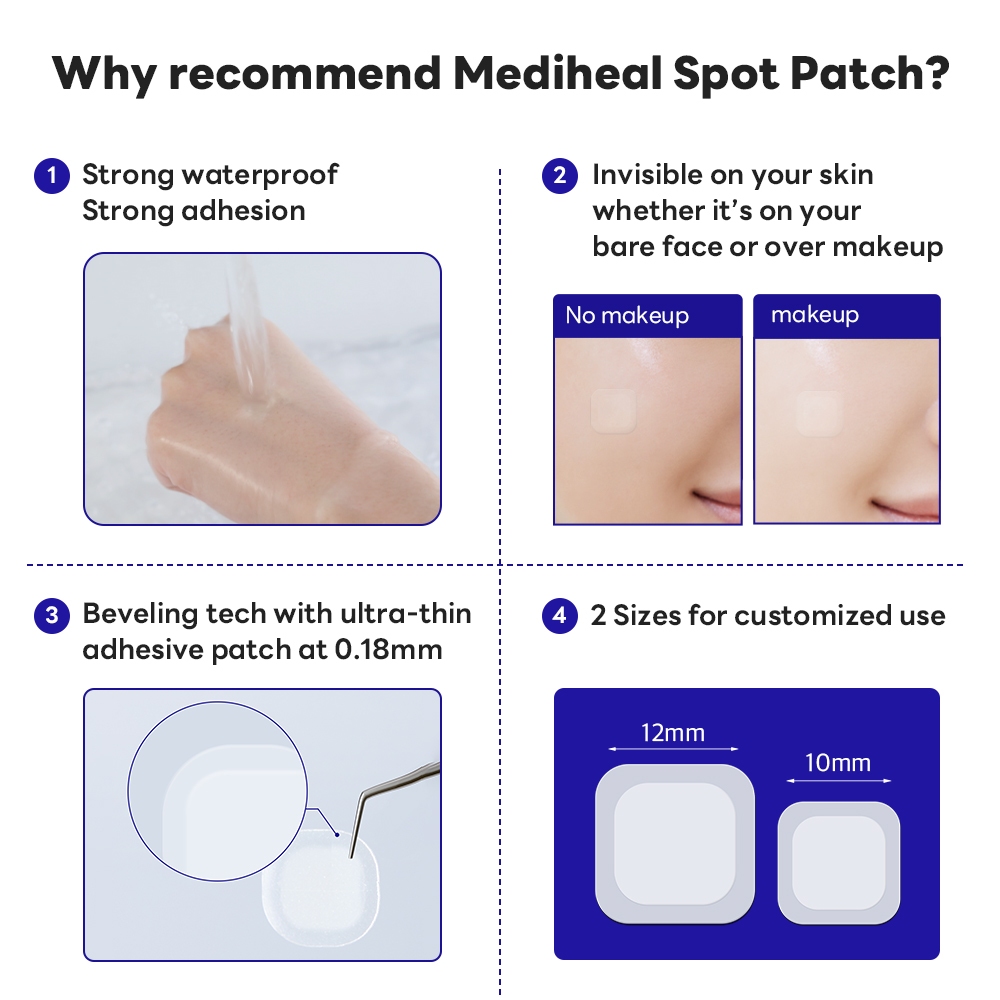 Why recommend Mediheal Spot Patch?

1 Strong waterproof
Strong adhesion

2 Invisible on your skin whether it's on your bare face or over makeup

No makeup

makeup

3 Beveling tech with ultra-thin adhesive patch at 0.18mm

4 2 Sizes for customized use

12mm

10mm