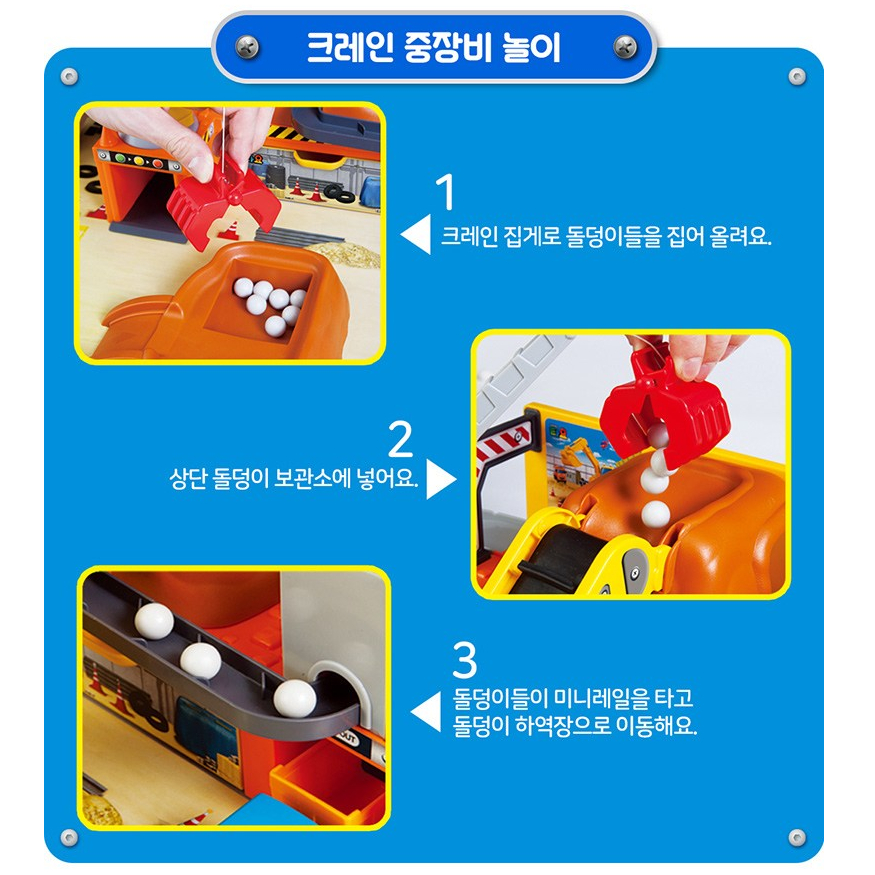 크레인 중장비 놀이

1
크레인 집게로 돌덩이들을 집어 올려요.

2
상단 돌덩이 보관소에 넣어요.

3
돌덩이들이 미니레일을 타고 돌덩이 하역장으로 이동해요.