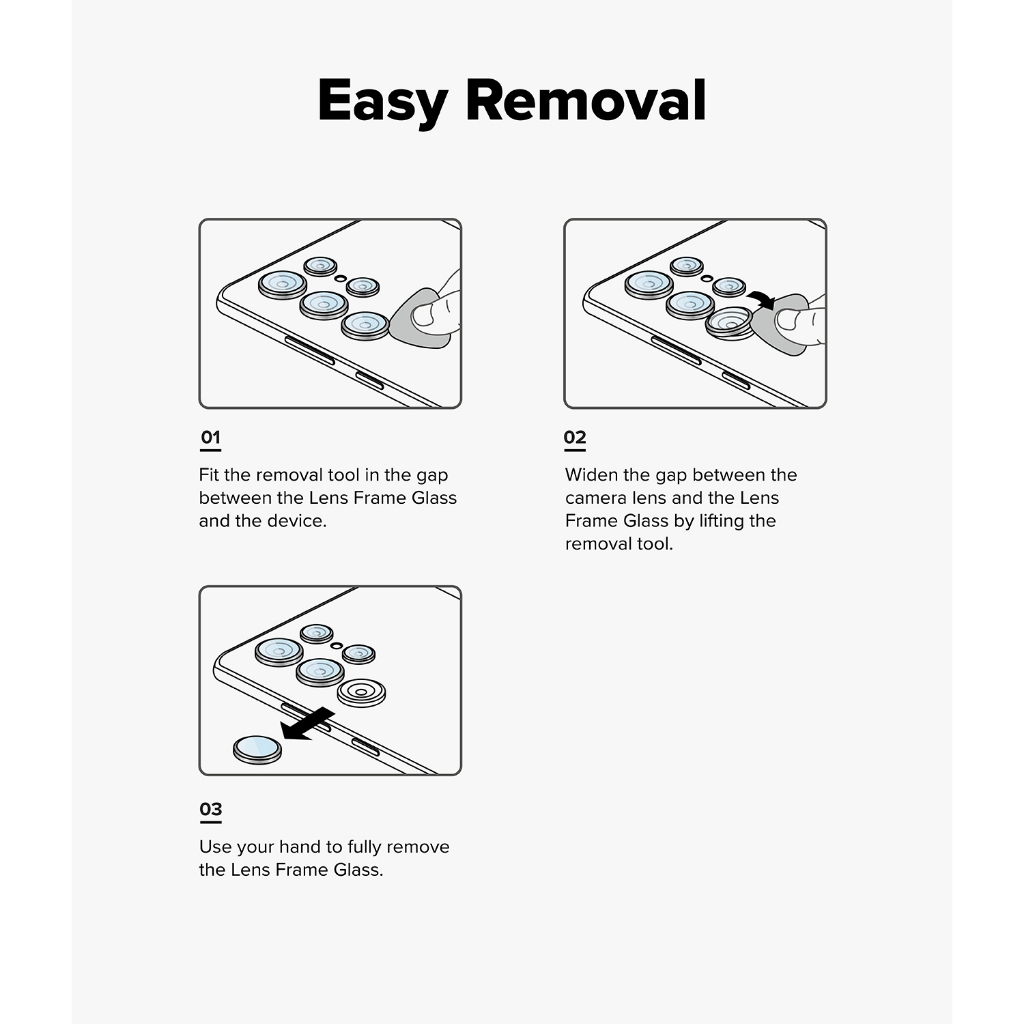 Easy Removal

01

Fit the removal tool in the gap between the Lens Frame Glass and the device.

02

Widen the gap between the camera lens and the Lens Frame Glass by lifting the removal tool.

03

Use your hand to fully remove the Lens Frame Glass.