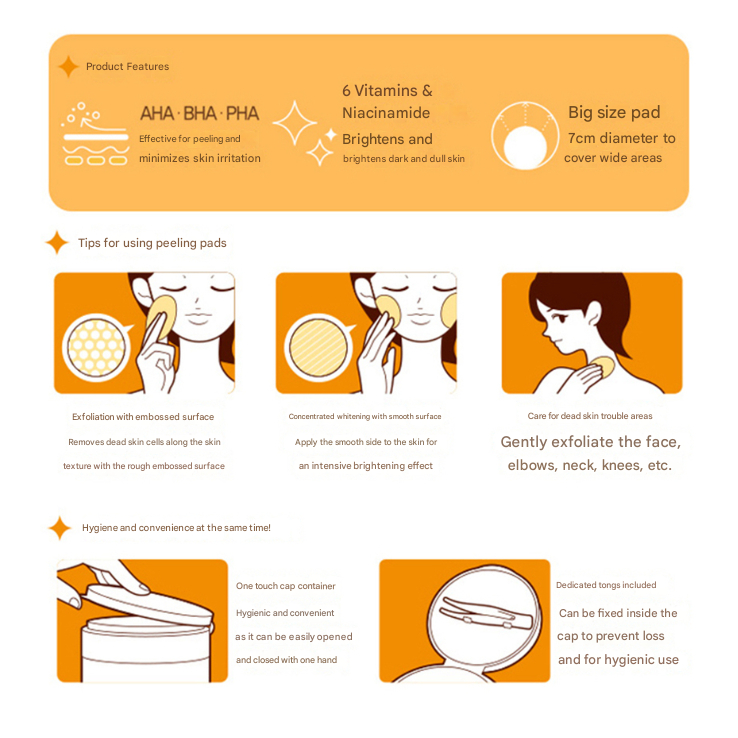 Product Features

AHA · BHA · PHA
Effective for peeling and minimizes skin irritation

6 Vitamins & Niacinamide
Brightens and
brightens dark and dull skin

Big size pad
7cm diameter to cover wide areas

Tips for using peeling pads

Exfoliation with embossed surface
Removes dead skin cells along the skin texture with the rough embossed surface

Concentrated whitening with smooth surface
Apply the smooth side to the skin for an intensive brightening effect

Care for dead skin trouble areas
Gently exfoliate the face, elbows, neck, knees, etc.

Hygiene and convenience at the same time!

One touch cap container
Hygienic and convenient as it can be easily opened and closed with one hand

Dedicated tongs included
Can be fixed inside the cap to prevent loss and for hygienic use