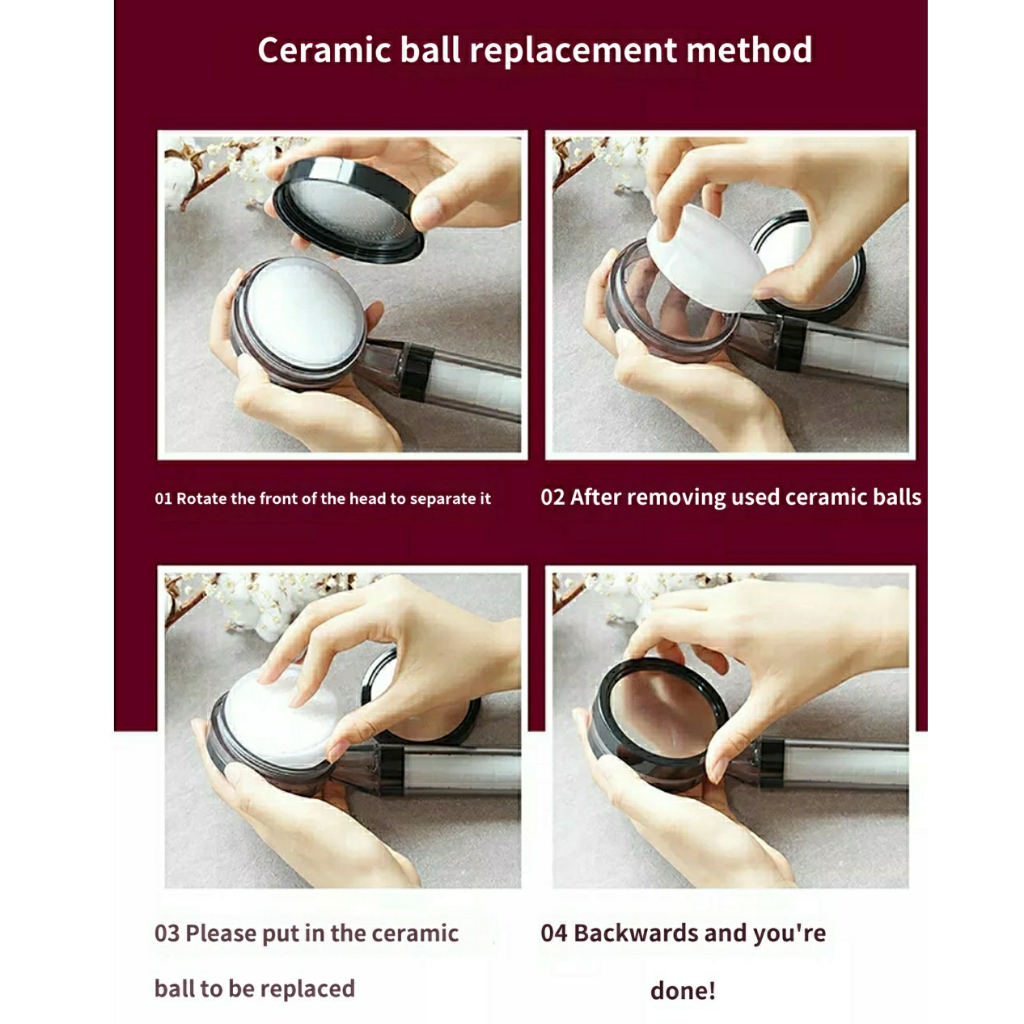 Ceramic ball replacement method

01 Rotate the front of the head to separate it

02 After removing used ceramic balls

03 Please put in the ceramic ball to be replaced

04 Backwards and you're done!