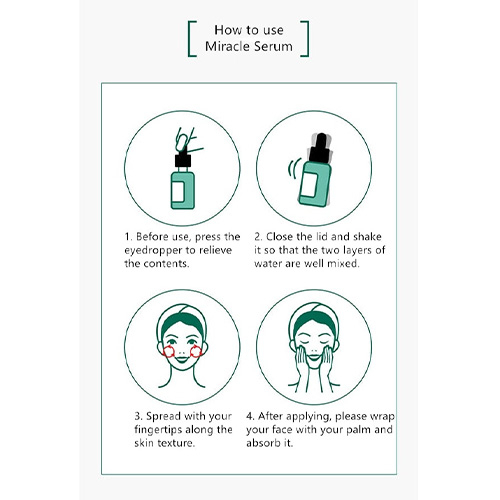 How to use
Miracle Serum

1. Before use, press the eyedropper to relieve the contents.

2. Close the lid and shake it so that the two layers of water are well mixed.

3. Spread with your fingertips along the skin texture.

4. After applying, please wrap your face with your palm and absorb it.