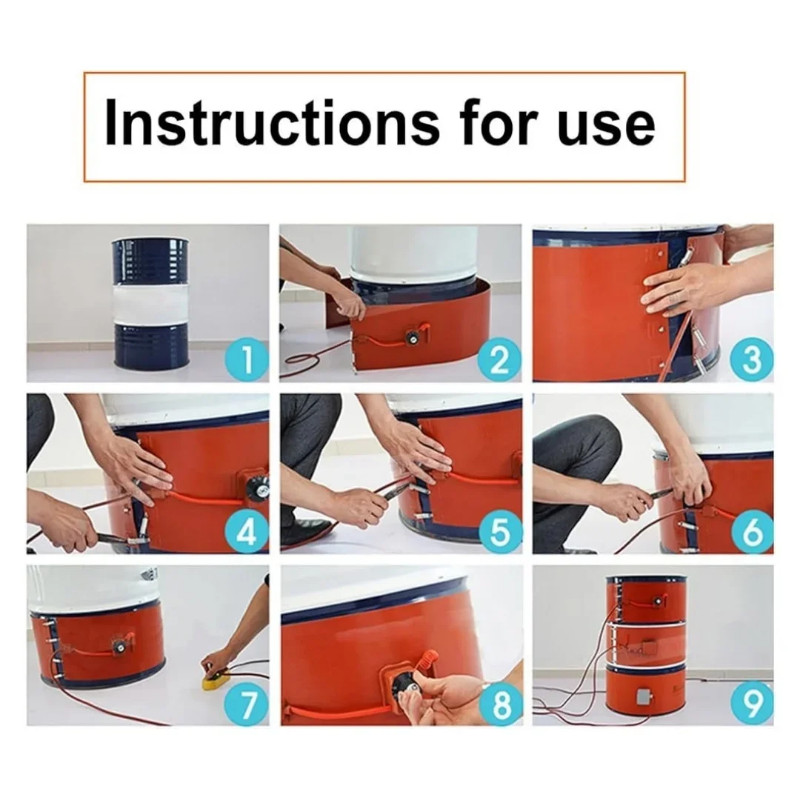 Instructions for use

1

2

3

4

5

6

7

8

9