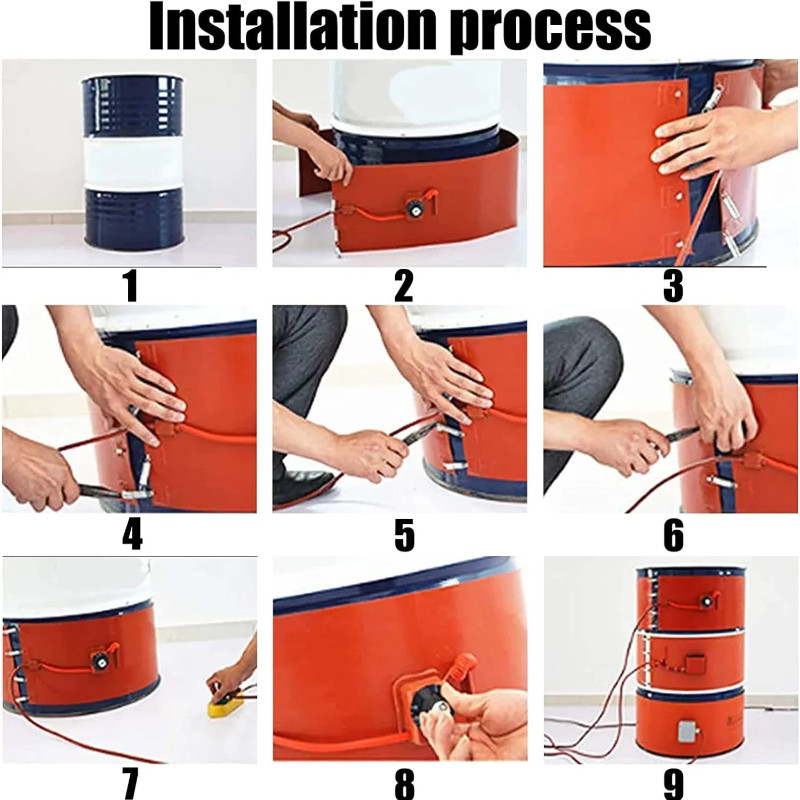 Installation process

1

2

3

4

5

6

7

8

9