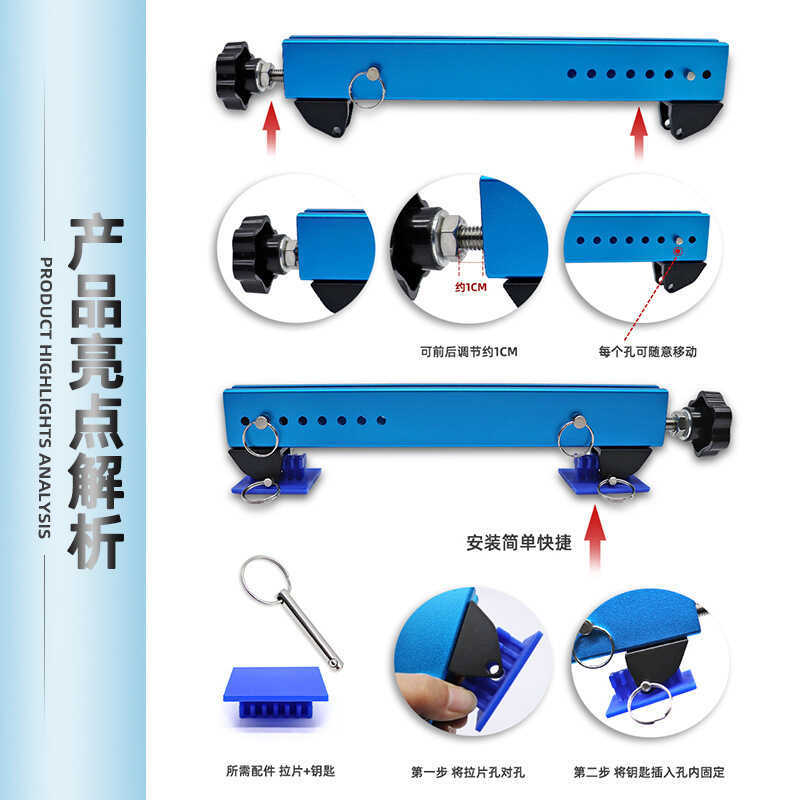 产品亮点解析
PRODUCT HIGHLIGHTS ANALYSIS

约1CM

可前后调节约1CM

每个孔可随意移动

安装简单快捷

所需配件 拉片+钥匙

第一步 将拉片孔对孔

第二步 将钥匙插入孔内固定