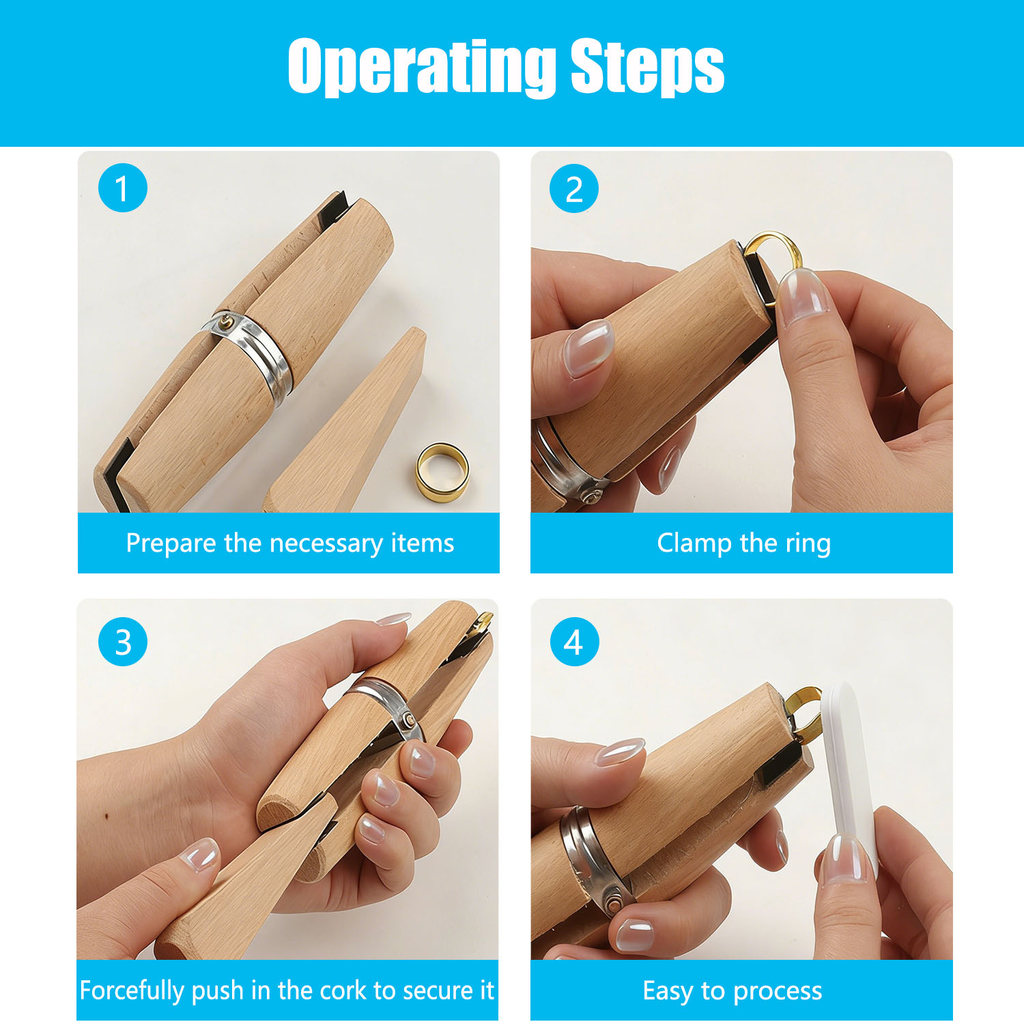 Operating Steps

1

Prepare the necessary items

2

Clamp the ring

3

Forcefully push in the cork to secure it

4

Easy to process