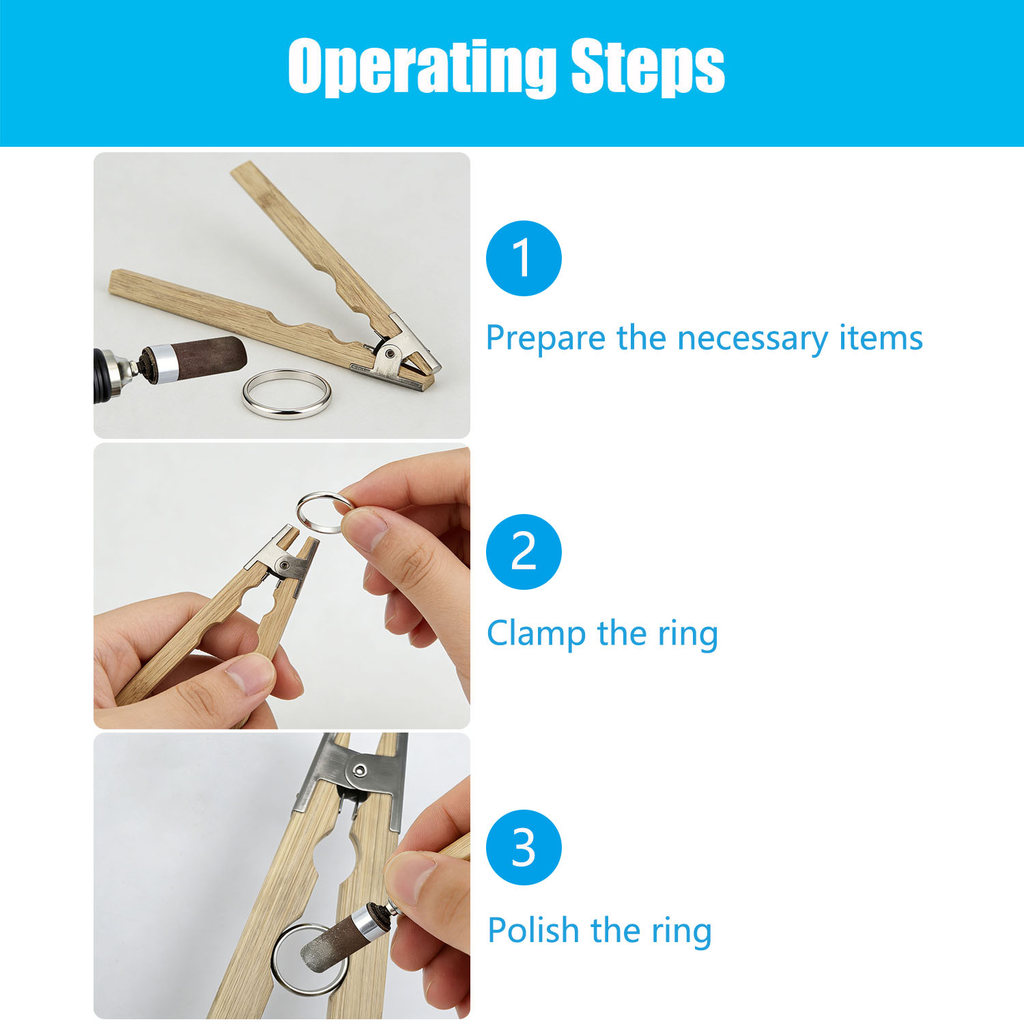 Operating Steps

1

Prepare the necessary items

2

Clamp the ring

3

Polish the ring