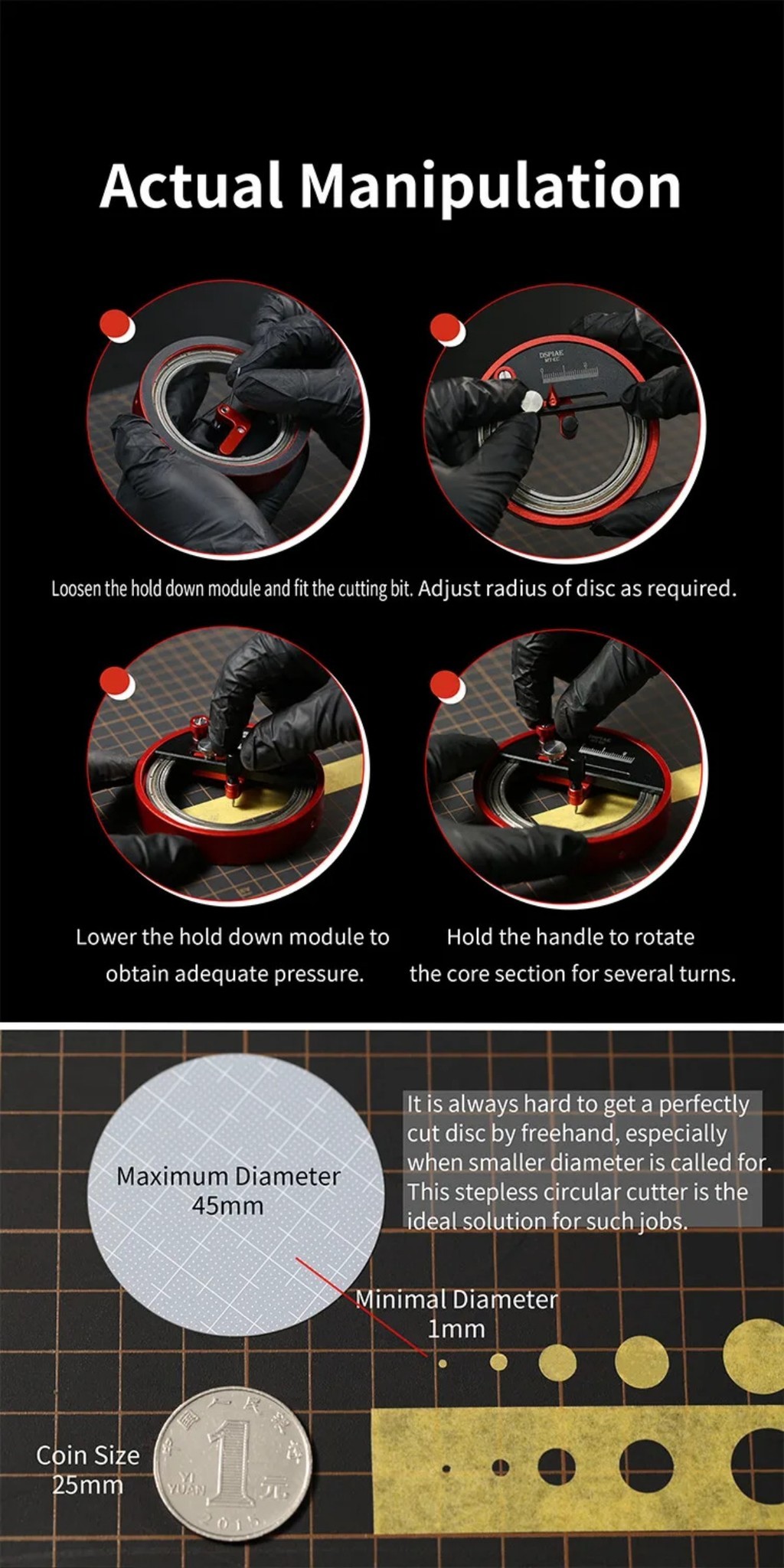 Actual Manipulation

DSPIAE

Loosen the hold down module and fit the cutting bit. Adjust radius of disc as required.

Lower the hold down module to obtain adequate pressure.

Hold the handle to rotate the core section for several turns.

Maximum Diameter 45mm

It is always hard to get a perfectly cut disc by freehand, especially when smaller diameter is called for. This stepless circular cutter is the ideal solution for such jobs.

Minimal Diameter 1mm

Coin Size 25mm

中国人民银行
1
元
YI YUAN
2015