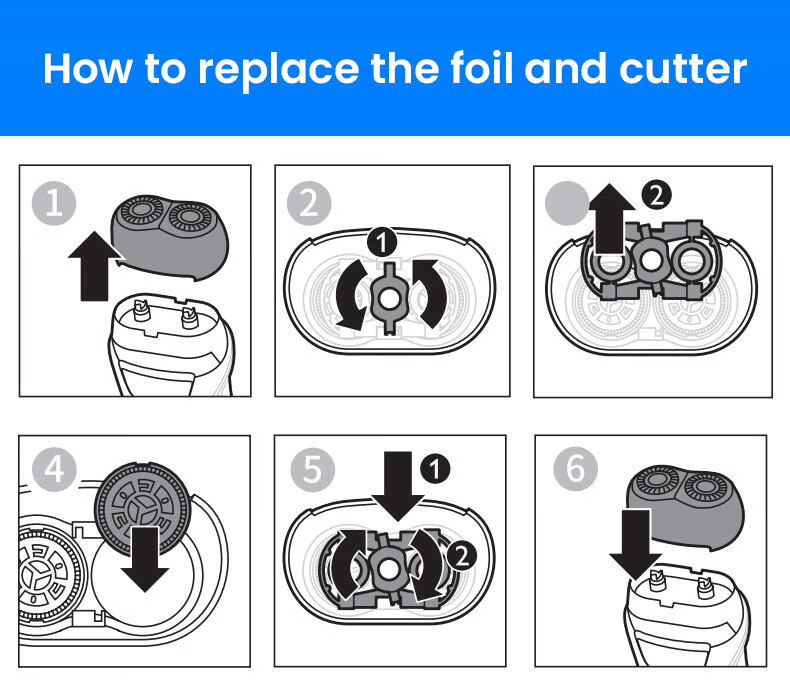 How to replace the foil and cutter

1

2

1

2

4

5

1

2

6