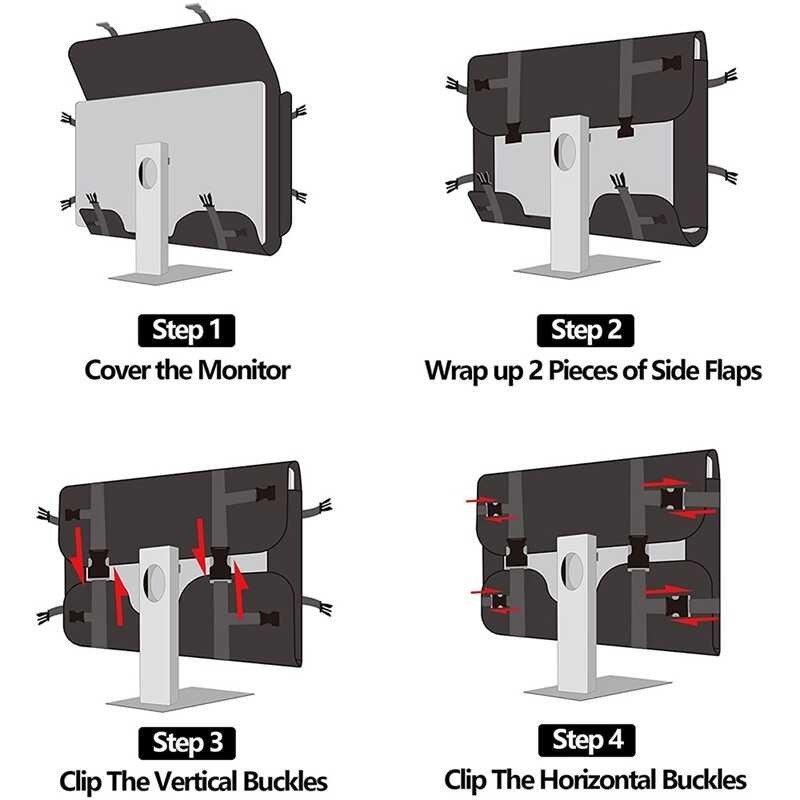 Step 1
Cover the Monitor

Step 2
Wrap up 2 Pieces of Side Flaps

Step 3
Clip The Vertical Buckles

Step 4
Clip The Horizontal Buckles