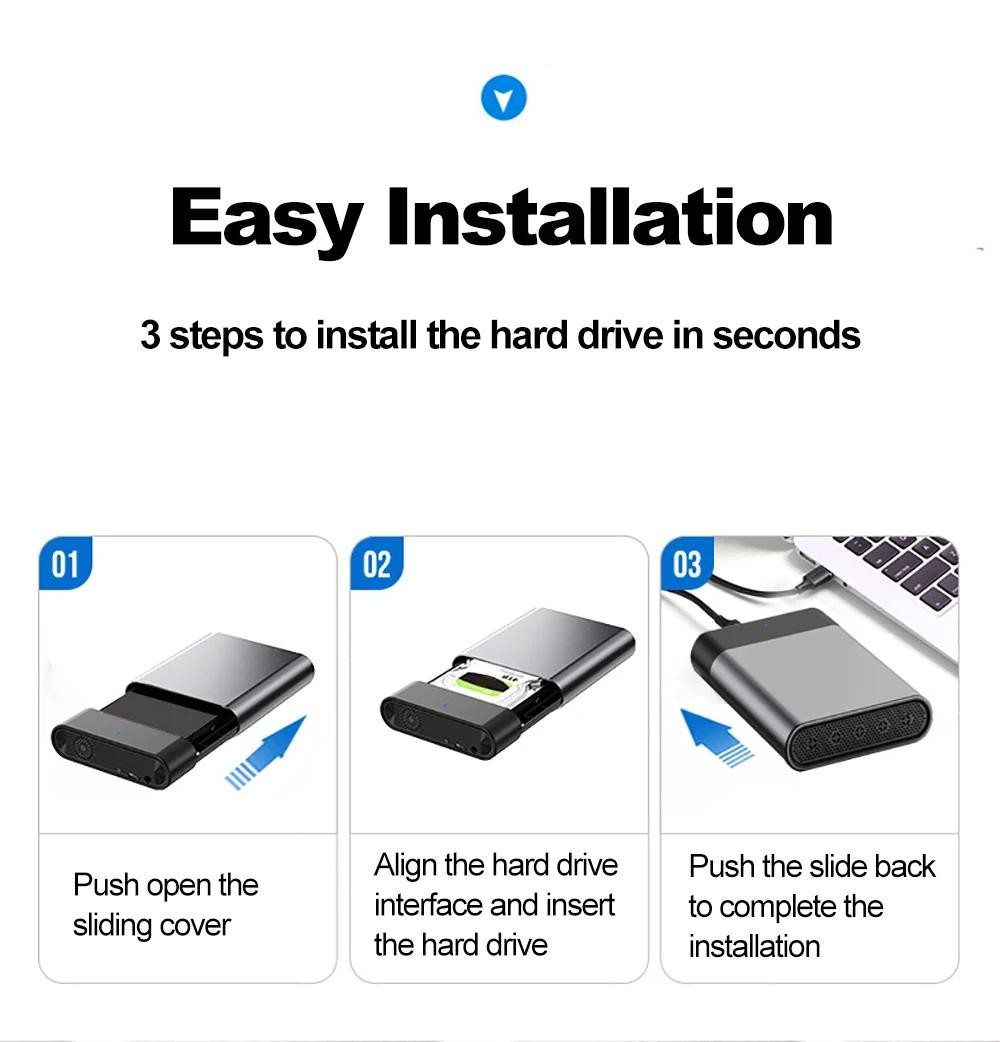 Easy Installation

3 steps to install the hard drive in seconds

01

Push open the sliding cover

02

Align the hard drive interface and insert the hard drive

03

Push the slide back to complete the installation