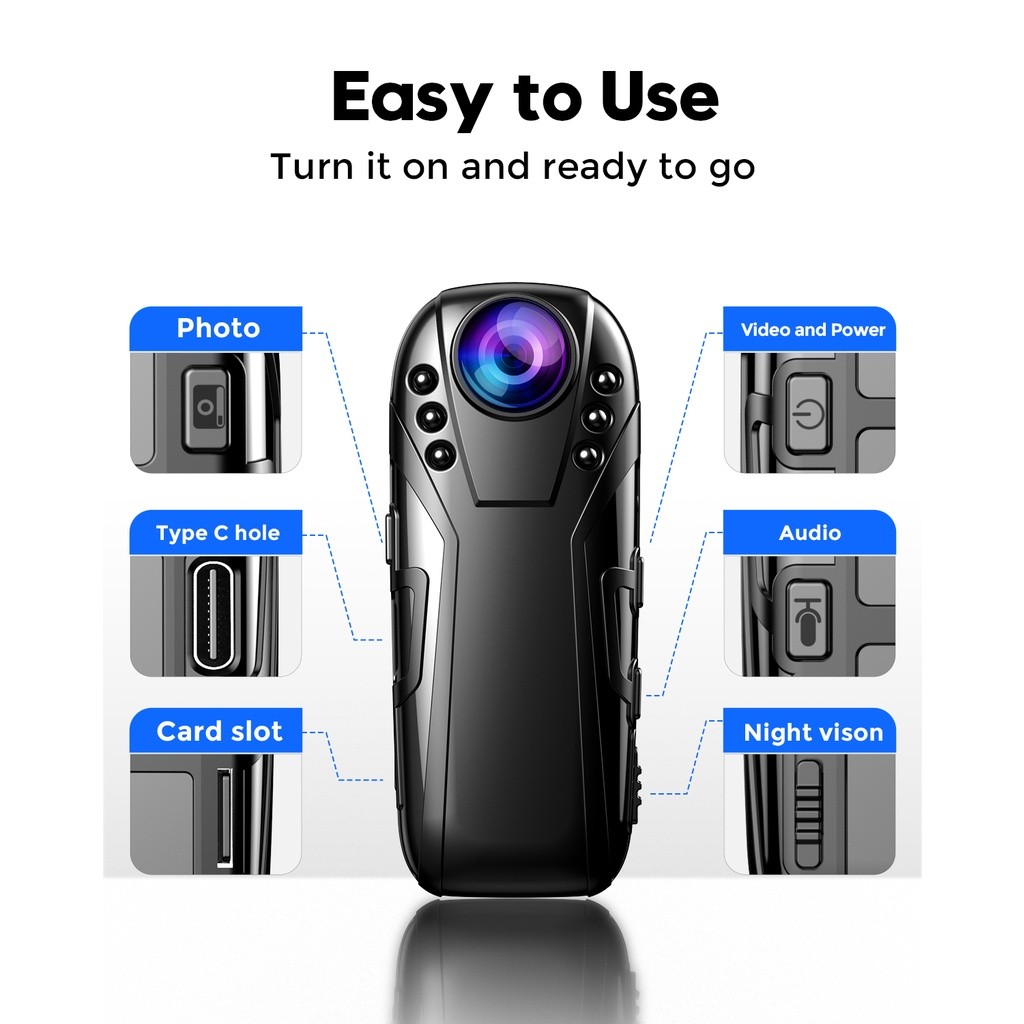 Easy to Use

Turn it on and ready to go

Photo

Type C hole

Card slot

Video and Power

Audio

Night vison