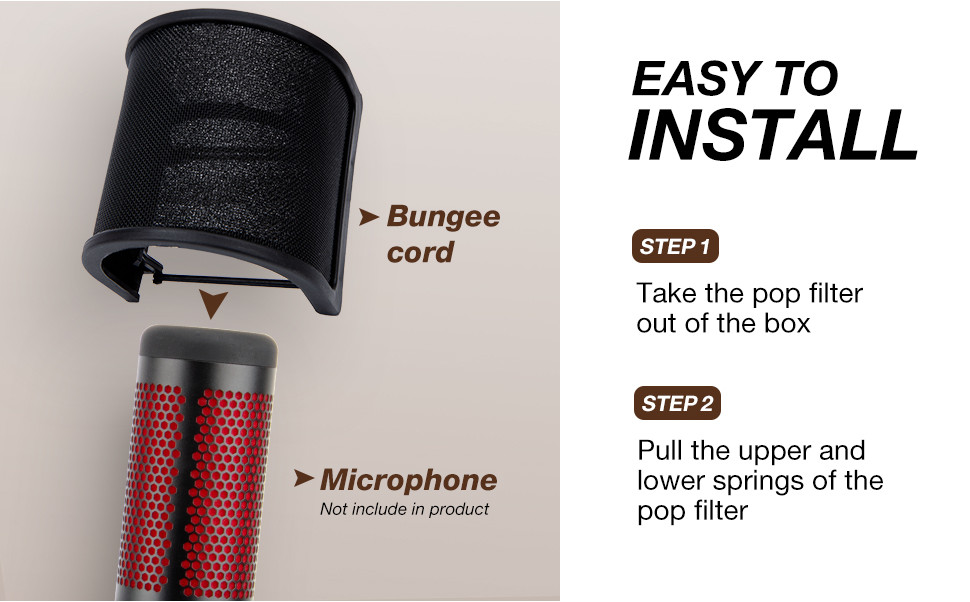 Bungee cord

Microphone
Not include in product

EASY TO INSTALL

STEP 1
Take the pop filter out of the box

STEP 2
Pull the upper and lower springs of the pop filter