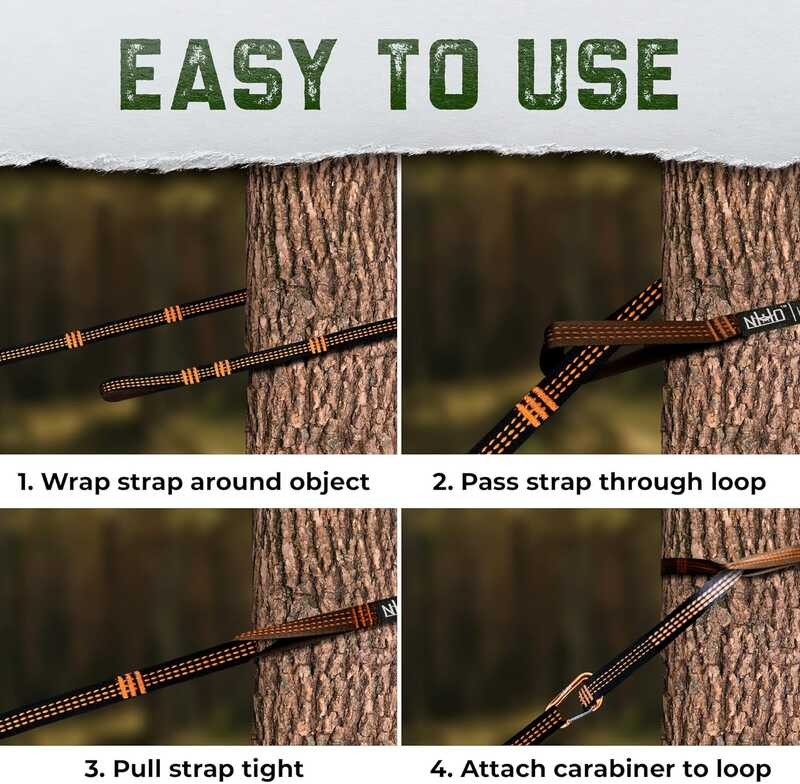 EASY TO USE

1. Wrap strap around object

2. Pass strap through loop

3. Pull strap tight

4. Attach carabiner to loop