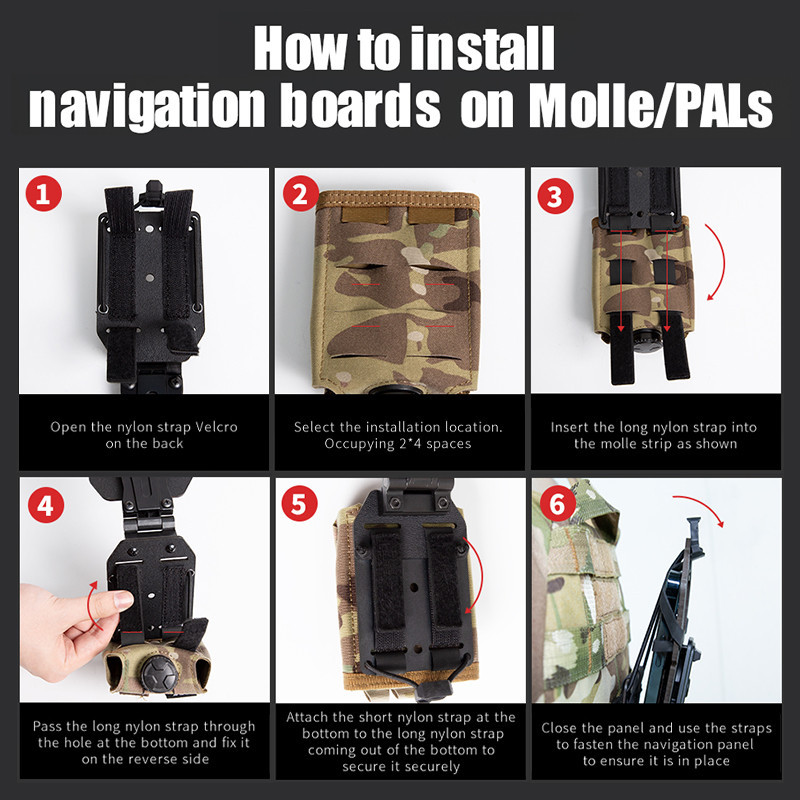 How to install navigation boards on Molle/PALs

1

Open the nylon strap Velcro on the back

2

Select the installation location. Occupying 2*4 spaces

3

Insert the long nylon strap into the molle strip as shown

4

Pass the long nylon strap through the hole at the bottom and fix it on the reverse side

5

Attach the short nylon strap at the bottom to the long nylon strap coming out of the bottom to secure it securely

6

Close the panel and use the straps to fasten the navigation panel to ensure it is in place