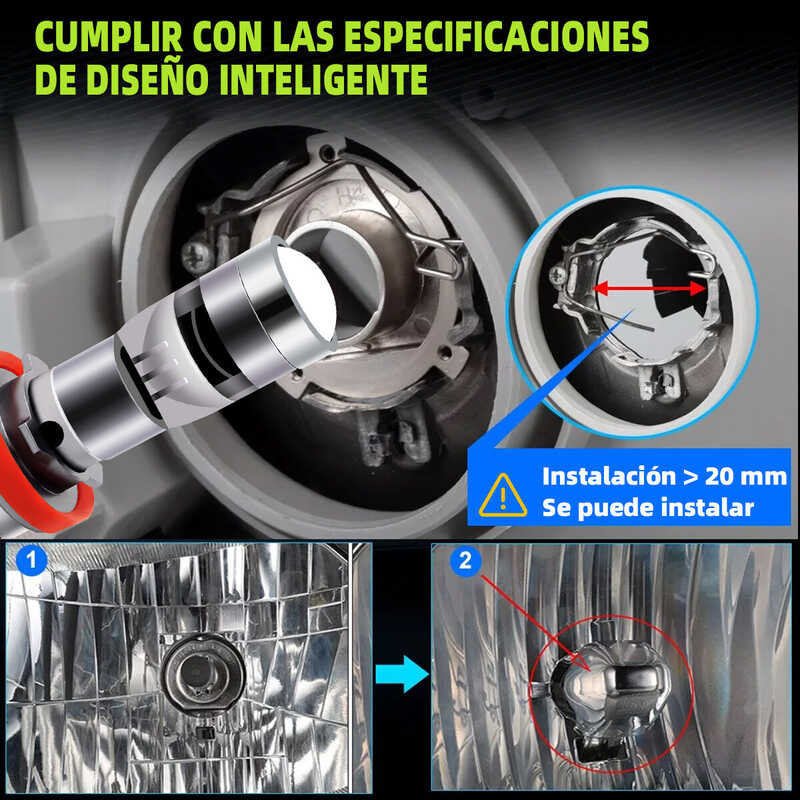 CUMPLIR CON LAS ESPECIFICACIONES DE DISEÑO INTELIGENTE

Instalación > 20 mm
Se puede instalar

1

2