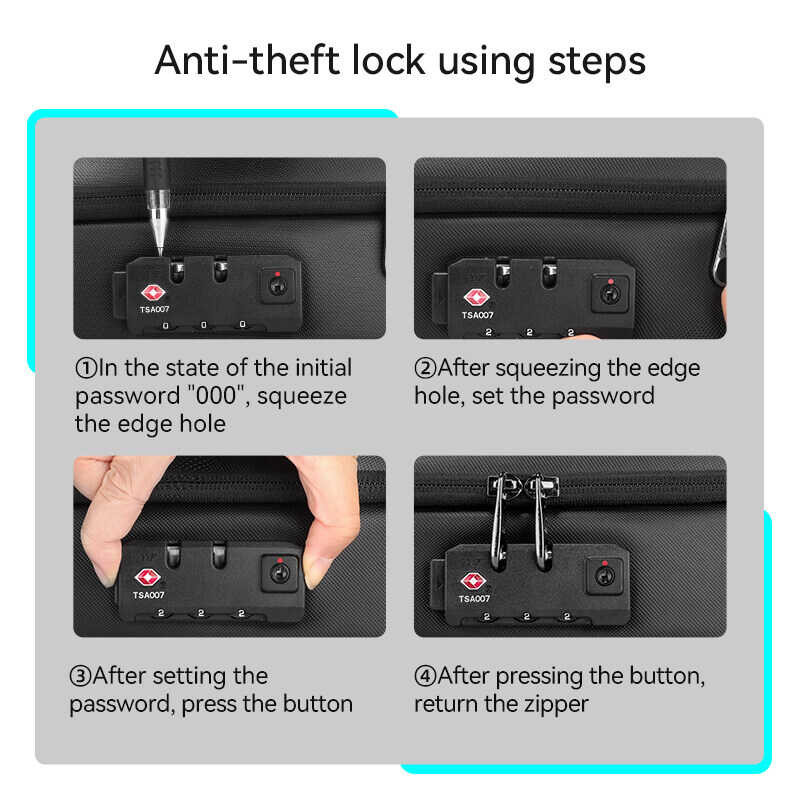 Anti-theft lock using steps

TSA007
0 0 0

①In the state of the initial password "000", squeeze the edge hole

TSA007
2 2 2

②After squeezing the edge hole, set the password

TSA007
2 2 2

③After setting the password, press the button

TSA007
2 2 2

④After pressing the button, return the zipper