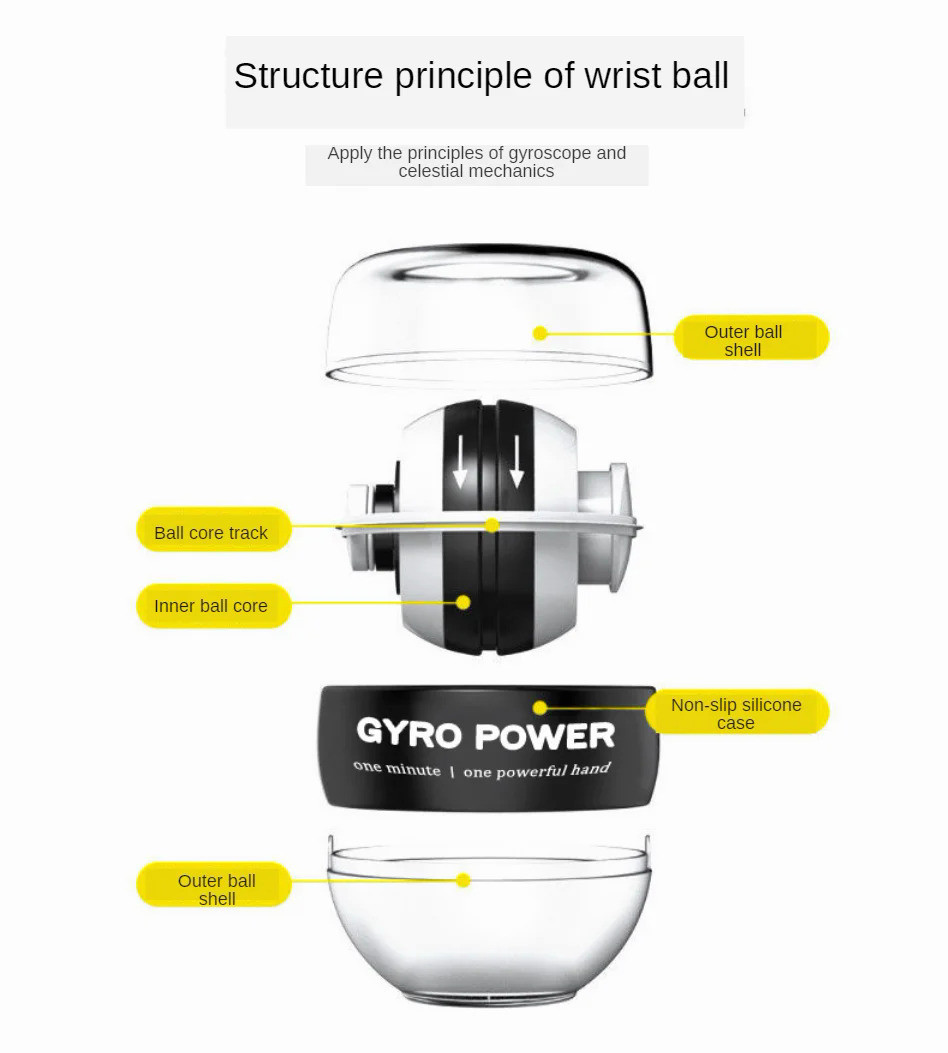 Structure principle of wrist ball

Apply the principles of gyroscope and celestial mechanics

Outer ball shell

Ball core track

Inner ball core

Non-slip silicone case

GYRO POWER

one minute | one powerful hand

Outer ball shell