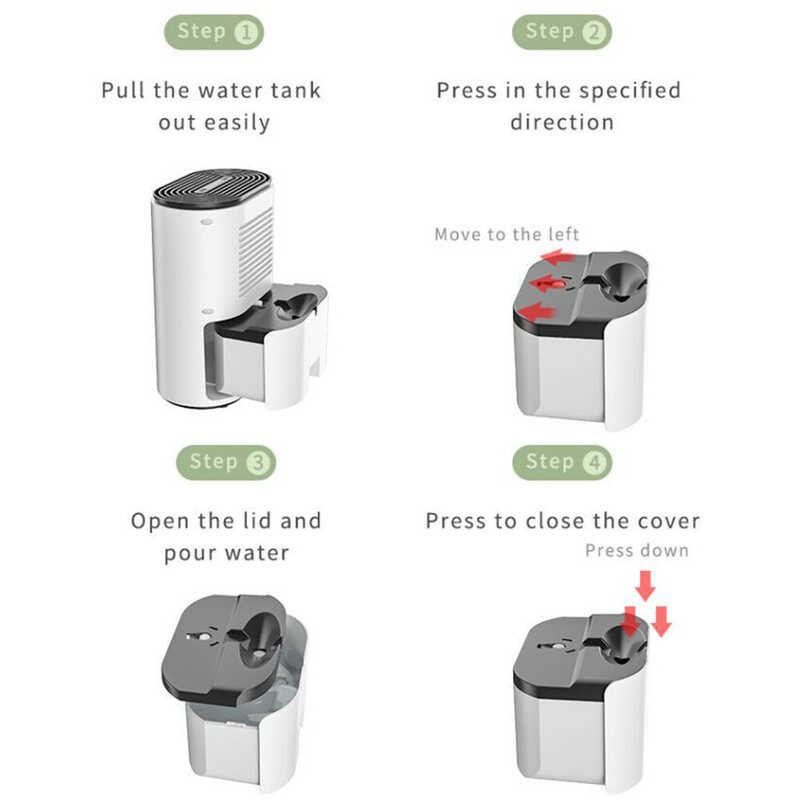 Step 1

Pull the water tank out easily

Step 2

Press in the specified direction

Move to the left

Step 3

Open the lid and pour water

Step 4

Press to close the cover

Press down