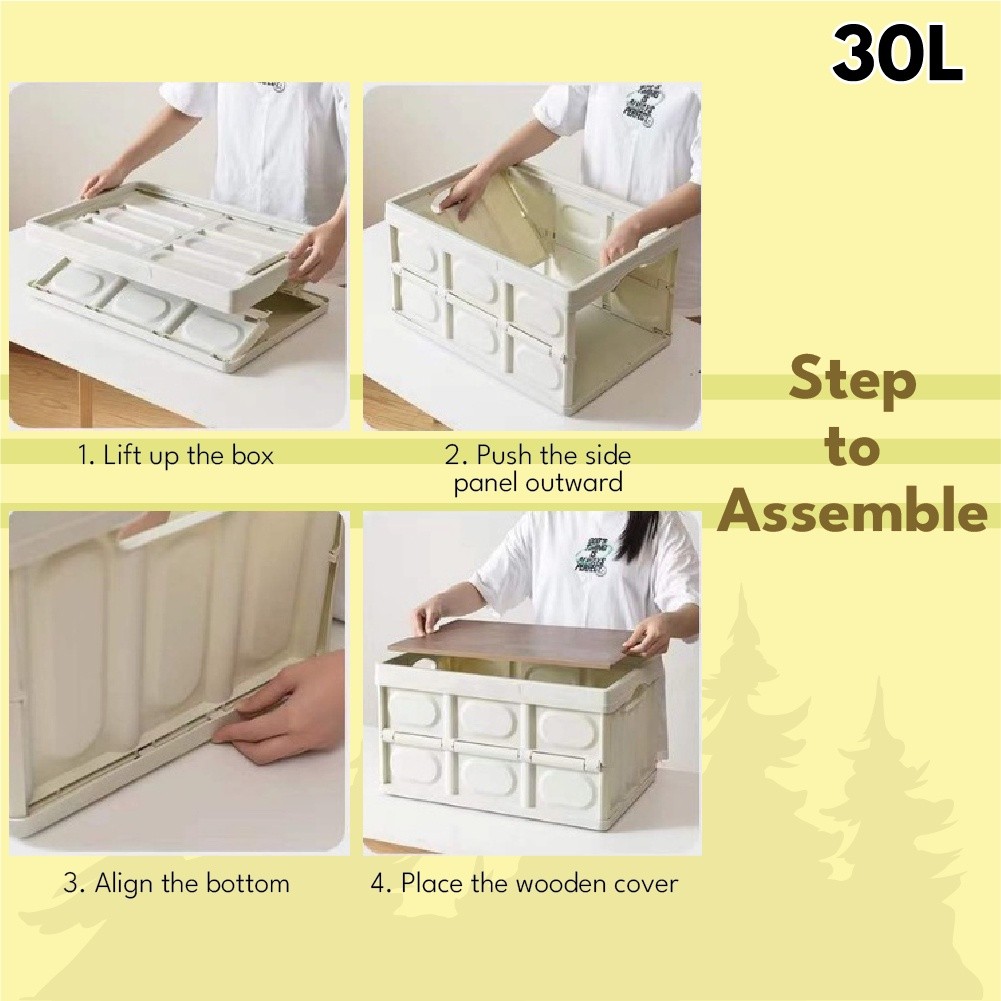 30L

1. Lift up the box

2. Push the side panel outward

Step to Assemble

3. Align the bottom

4. Place the wooden cover