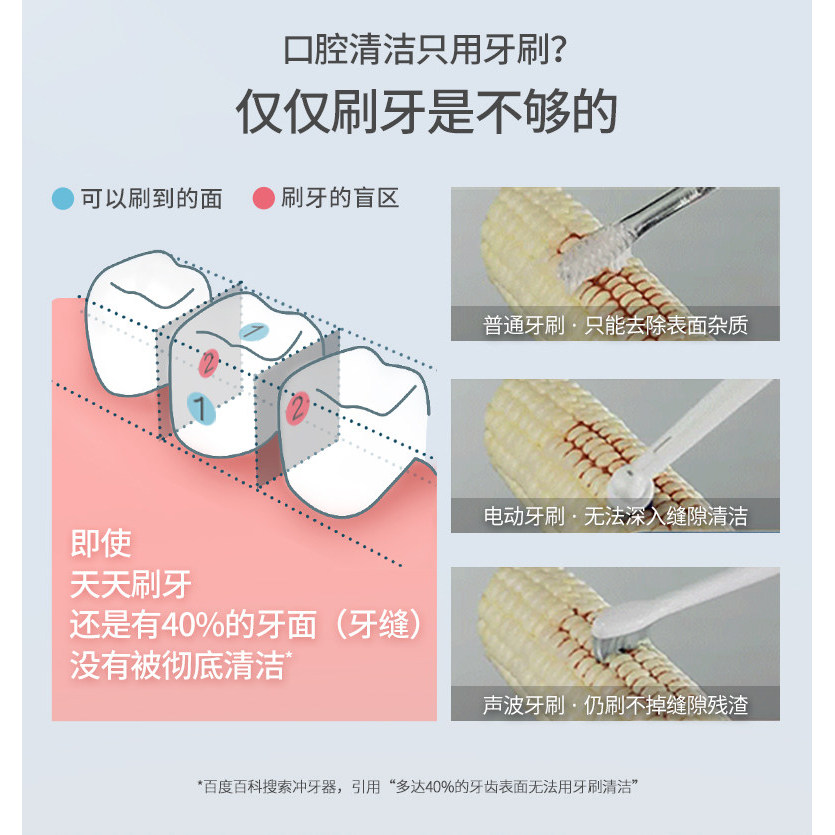 口腔清洁只用牙刷?

仅仅刷牙是不够的

可以刷到的面　刷牙的盲区

1

2

1

2

即使
天天刷牙
还是有40%的牙面（牙缝）
没有被彻底清洁*

普通牙刷 · 只能去除表面杂质

电动牙刷 · 无法深入缝隙清洁

声波牙刷 · 仍刷不掉缝隙残渣

*百度百科搜索冲牙器，引用“多达40%的牙齿表面无法用牙刷清洁”