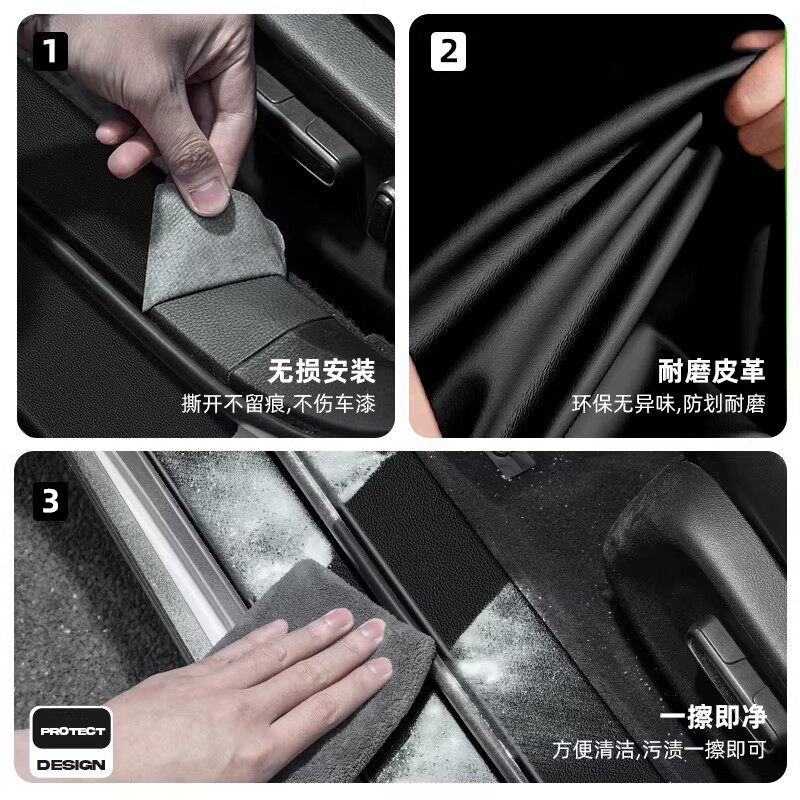 1

无损安装
撕开不留痕,不伤车漆

2

耐磨皮革
环保无异味,防划耐磨

3

PROTECT
DESIGN

一擦即净
方便清洁,污渍一擦即可