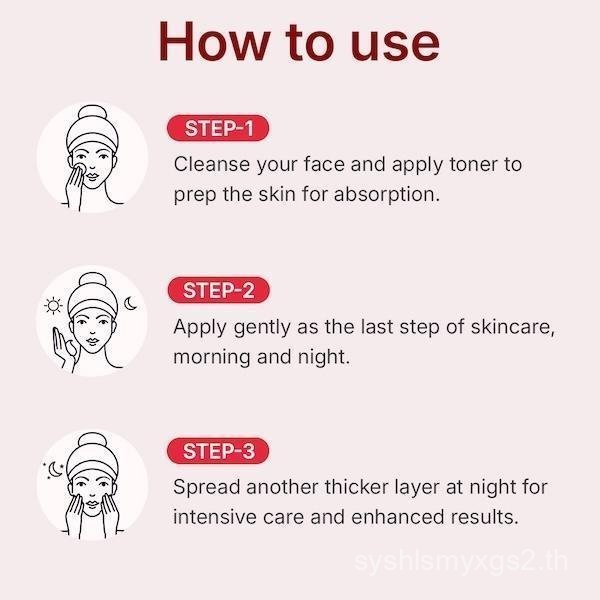 How to use

STEP-1
Cleanse your face and apply toner to prep the skin for absorption.

STEP-2
Apply gently as the last step of skincare, morning and night.

STEP-3
Spread another thicker layer at night for intensive care and enhanced results.

syshlsmyxgs2.th