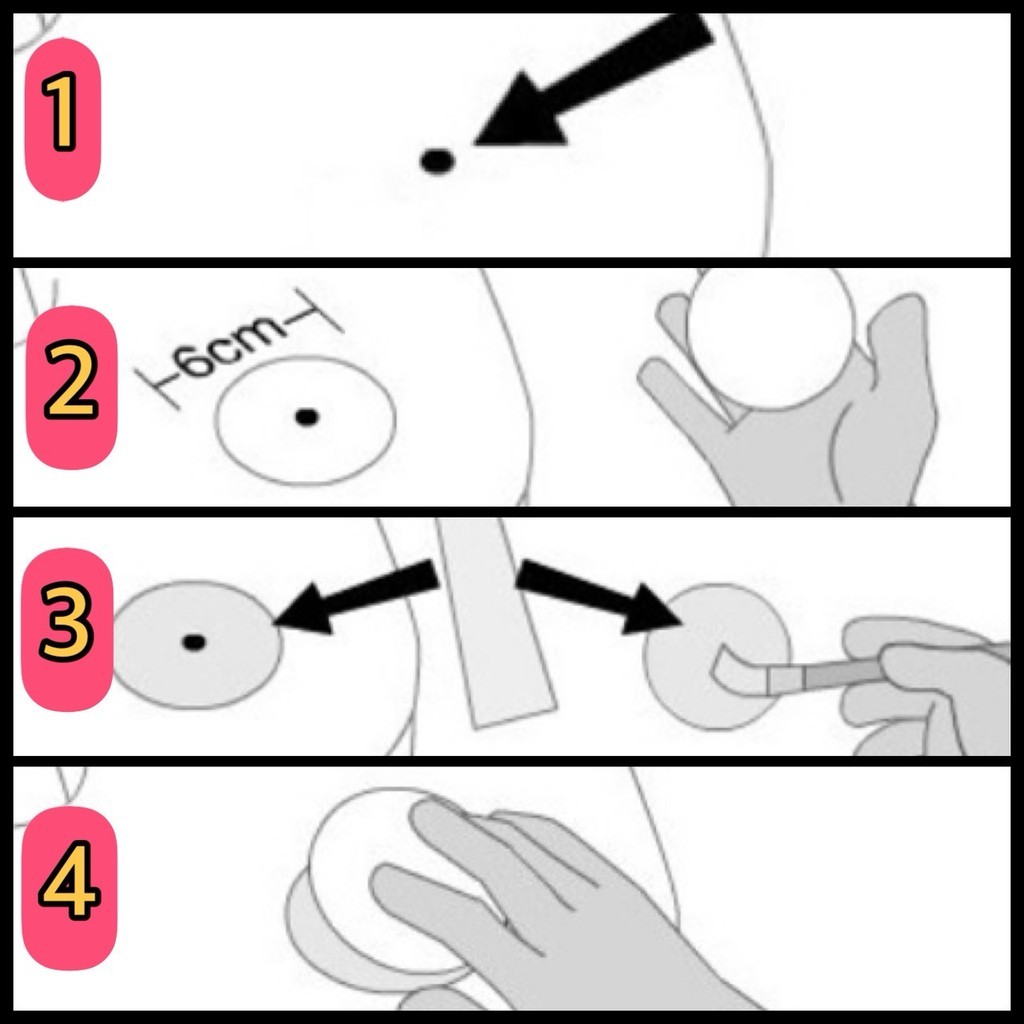 1

2

6cm

3

4