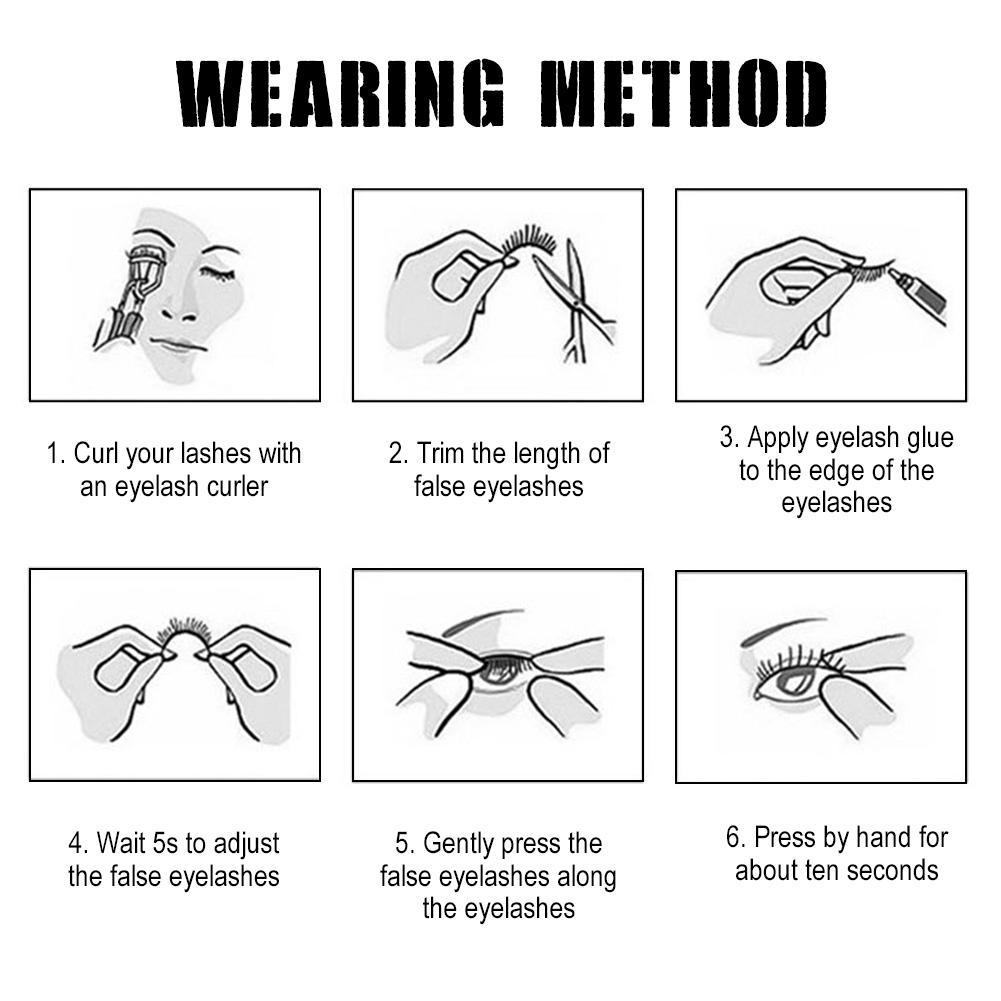 WEARING METHOD

1. Curl your lashes with an eyelash curler

2. Trim the length of false eyelashes

3. Apply eyelash glue to the edge of the eyelashes

4. Wait 5s to adjust the false eyelashes

5. Gently press the false eyelashes along the eyelashes

6. Press by hand for about ten seconds