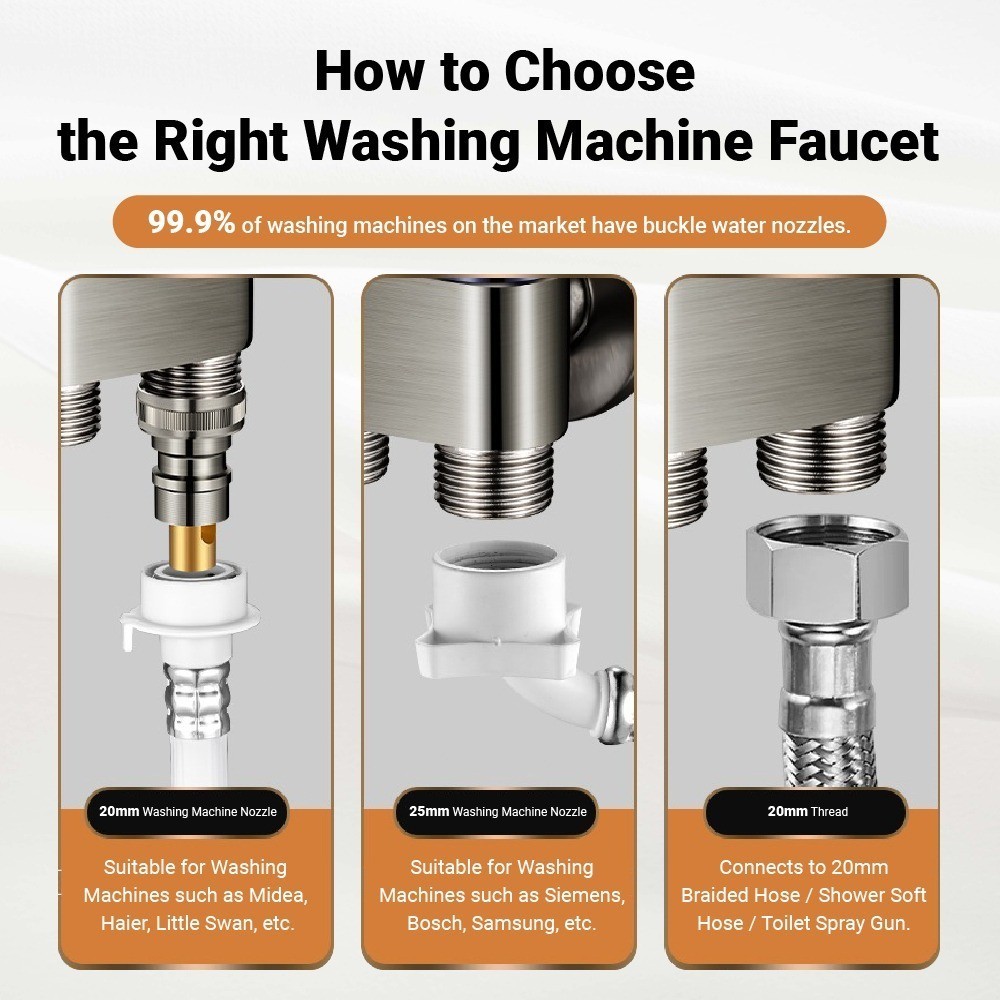 How to Choose
the Right Washing Machine Faucet

99.9% of washing machines on the market have buckle water nozzles.

20mm Washing Machine Nozzle

Suitable for Washing Machines such as Midea, Haier, Little Swan, etc.

25mm Washing Machine Nozzle

Suitable for Washing Machines such as Siemens, Bosch, Samsung, etc.

20mm Thread

Connects to 20mm Braided Hose / Shower Soft Hose / Toilet Spray Gun.