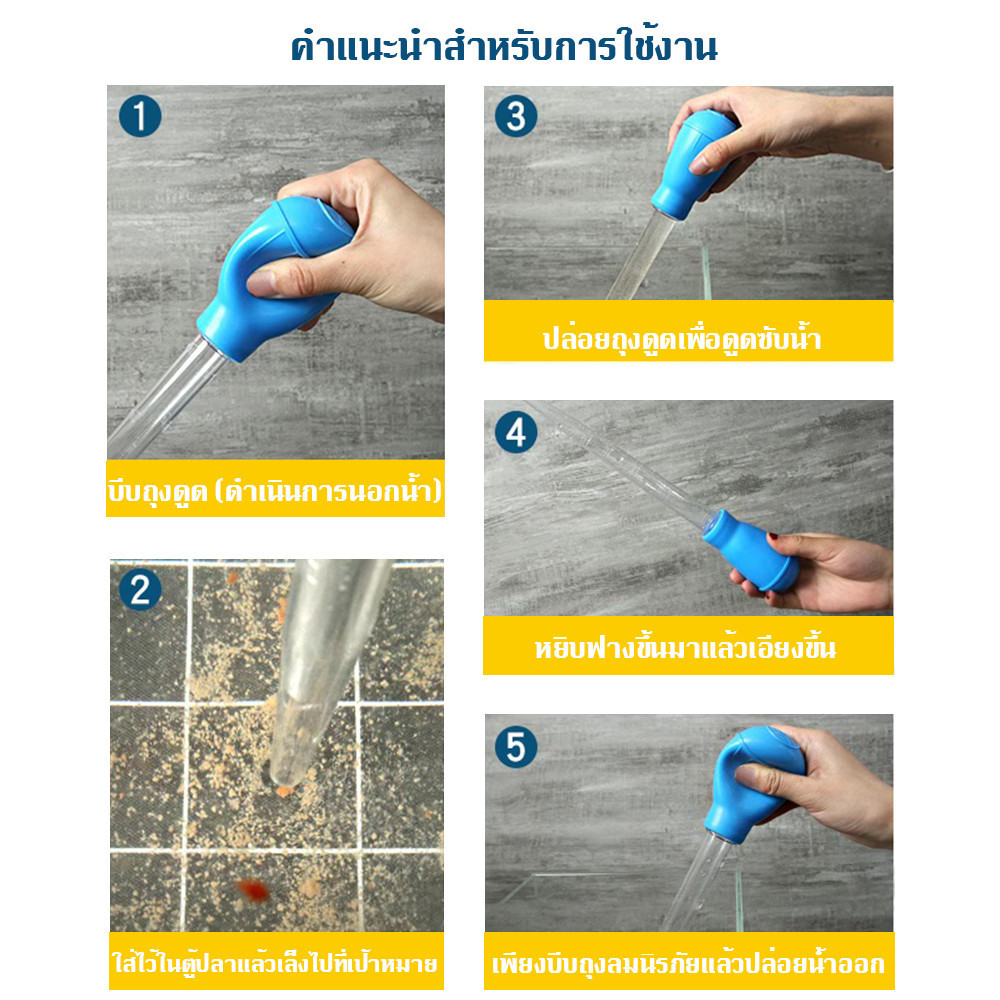 คำแนะนำสำหรับการใช้งาน

1

บีบถุงดูด (ดำเนินการนอกน้ำ)

2

ใส่ไว้ในตู้ปลาแล้วเล็งไปที่เป้าหมาย

3

ปล่อยถุงดูดเพื่อดูดซับน้ำ

4

หยิบฟางขึ้นมาแล้วเอียงขึ้น

5

เพียงบีบถุงลมนิรภัยแล้วปล่อยน้ำออก