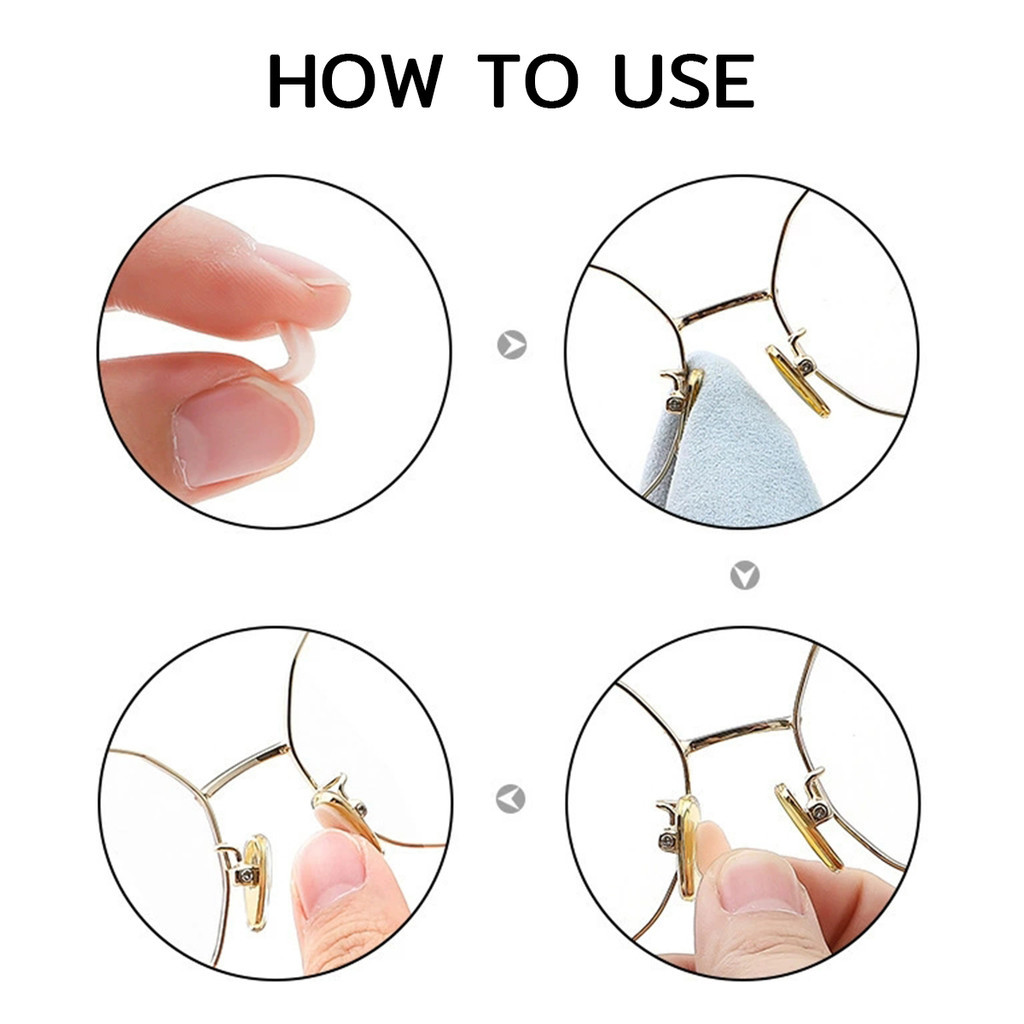 HOW TO USE