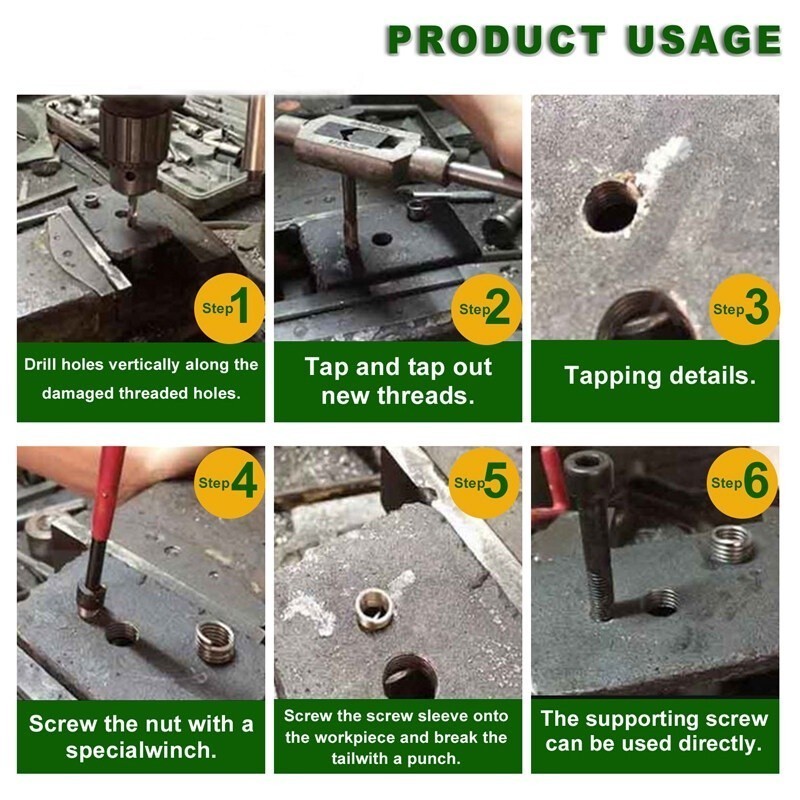 PRODUCT USAGE

Step 1

Drill holes vertically along the damaged threaded holes.

Step 2

Tap and tap out new threads.

Step 3

Tapping details.

Step 4

Screw the nut with a specialwinch.

Step 5

Screw the screw sleeve onto the workpiece and break the tailwith a punch.

Step 6

The supporting screw can be used directly.