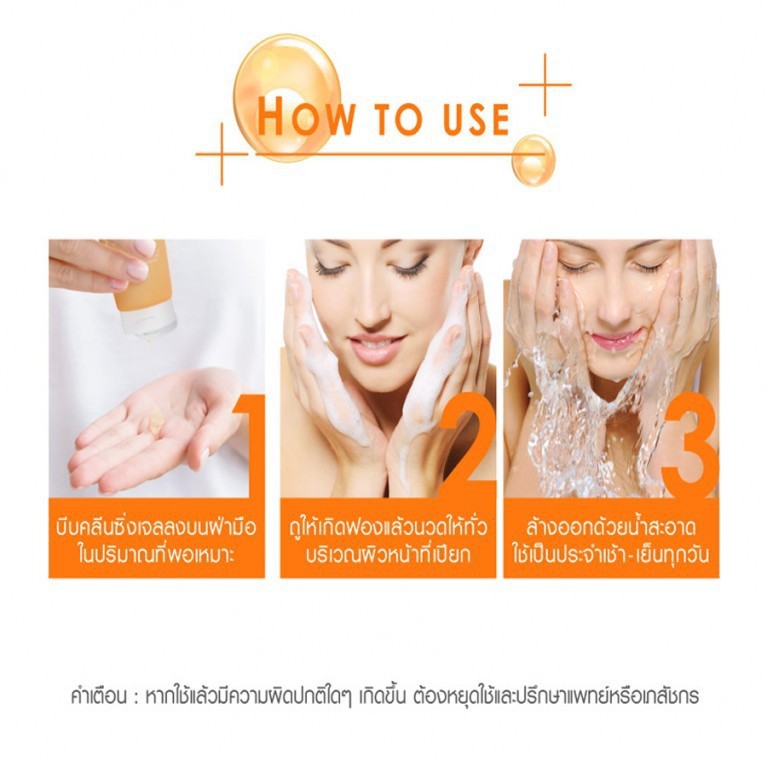 HOW TO USE

1
บีบคลีนซิ่งเจลลงบนฝ่ามือ ในปริมาณที่พอเหมาะ

2
ถูให้เกิดฟองแล้วนวดให้ทั่ว บริเวณผิวหน้าที่เปียก

3
ล้างออกด้วยน้ำสะอาด ใช้เป็นประจำเช้า-เย็นทุกวัน

คำเตือน : หากใช้แล้วมีความผิดปกติใดๆ เกิดขึ้น ต้องหยุดใช้และปรึกษาแพทย์หรือเภสัชกร