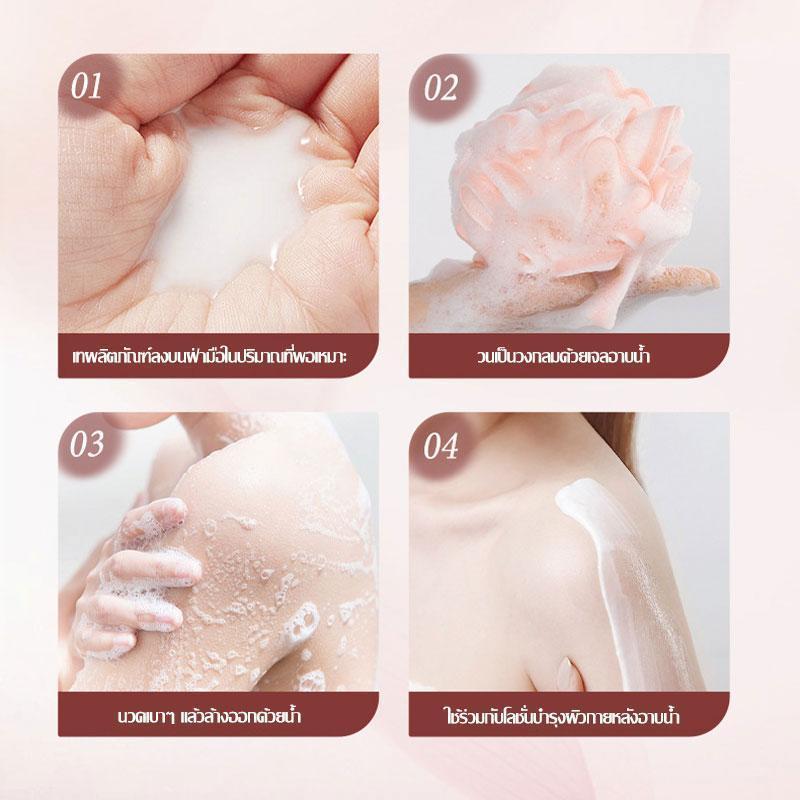 01

เทผลิตภัณฑ์ลงบนฝ่ามือในปริมาณที่พอเหมาะ

02

วนเป็นวงกลมด้วยเจลอาบน้ำ

03

นวดเบาๆ แล้วล้างออกด้วยน้ำ

04

ใช้ร่วมกับโลชั่นบำรุงผิวกายหลังอาบน้ำ