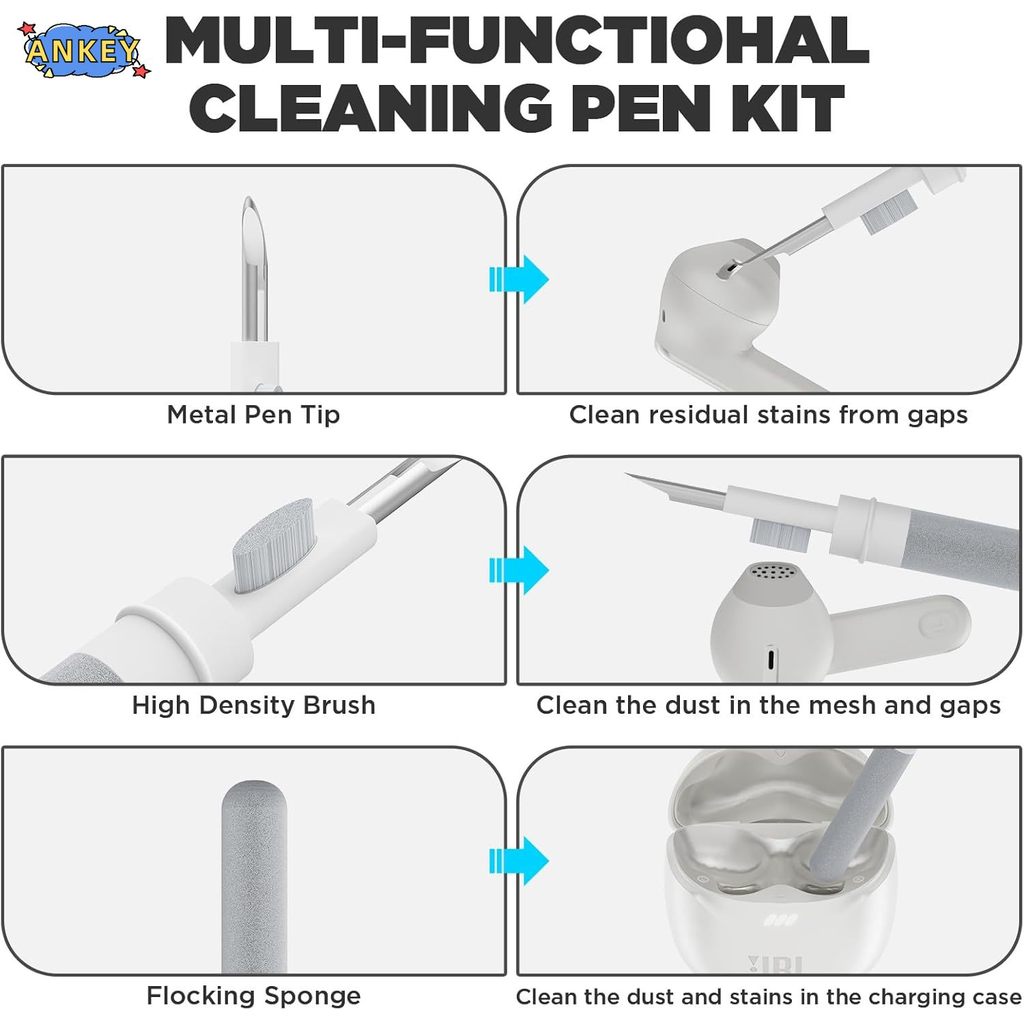 ANKEY

MULTI-FUNCTIOHAL CLEANING PEN KIT

Metal Pen Tip

Clean residual stains from gaps

High Density Brush

Clean the dust in the mesh and gaps

Flocking Sponge

Clean the dust and stains in the charging case

JBL