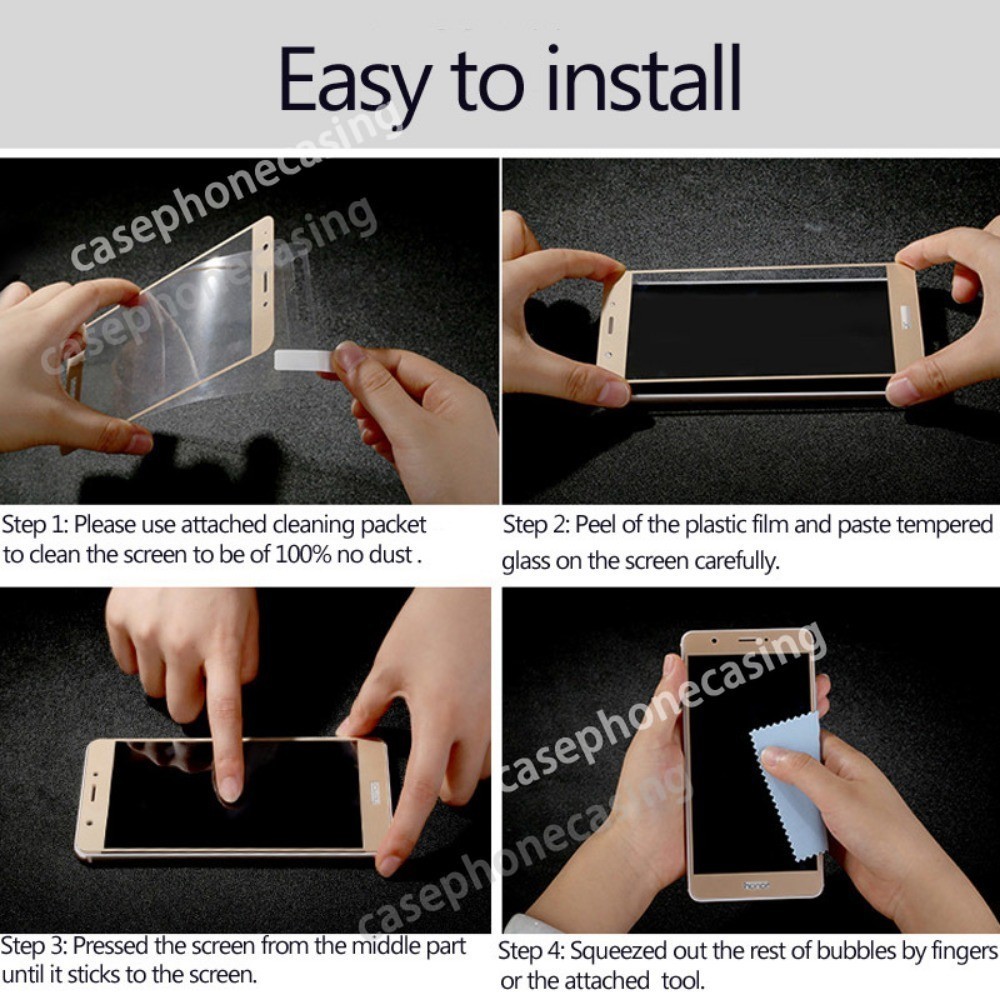 Easy to install

casephonecasing

casephonecasing

Step 1: Please use attached cleaning packet to clean the screen to be of 100% no dust .

Step 2: Peel of the plastic film and paste tempered glass on the screen carefully.

casephonecasing

casephonecasing

honor

Step 3: Pressed the screen from the middle part until it sticks to the screen.

Step 4: Squeezed out the rest of bubbles by fingers or the attached tool.