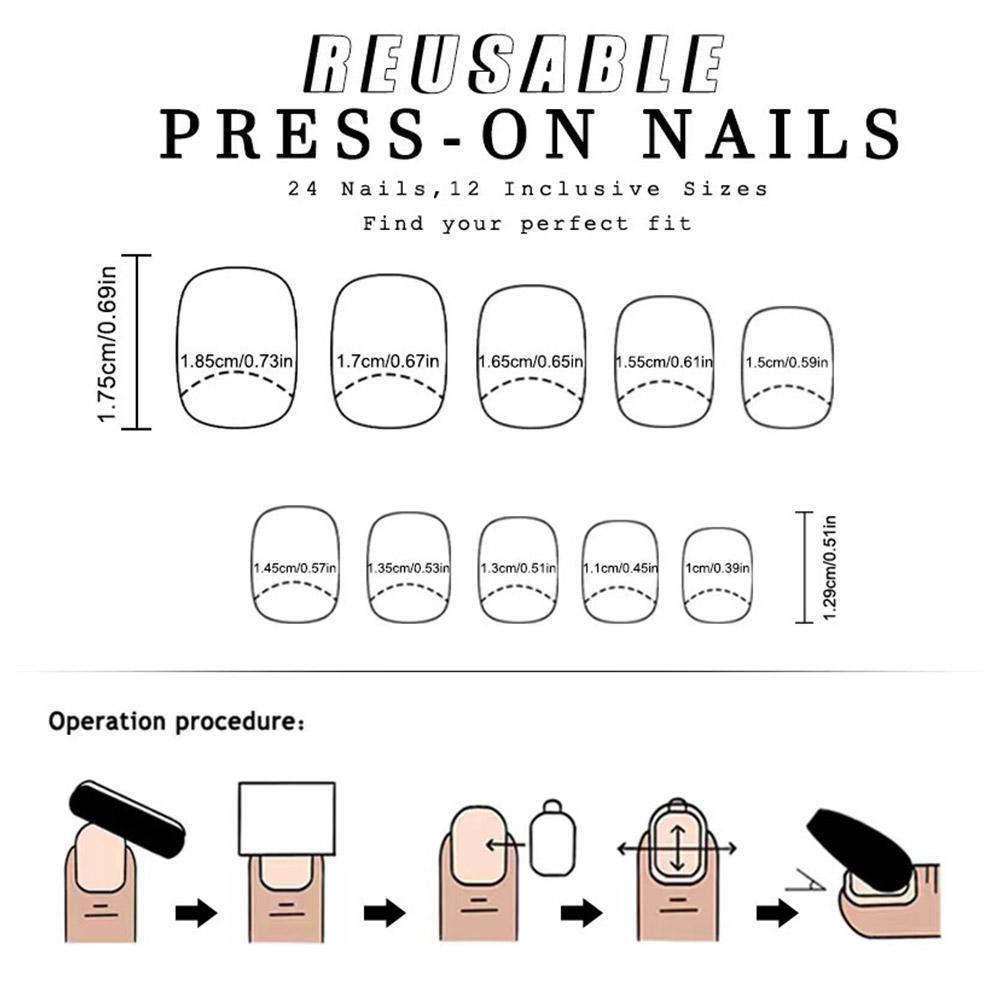 REUSABLE
PRESS-ON NAILS
24 Nails,12 Inclusive Sizes
Find your perfect fit

1.75cm/0.69in
1.85cm/0.73in
1.7cm/0.67in
1.65cm/0.65in
1.55cm/0.61in
1.5cm/0.59in

1.45cm/0.57in
1.35cm/0.53in
1.3cm/0.51in
1.1cm/0.45in
1cm/0.39in
1.29cm/0.51in

Operation procedure: