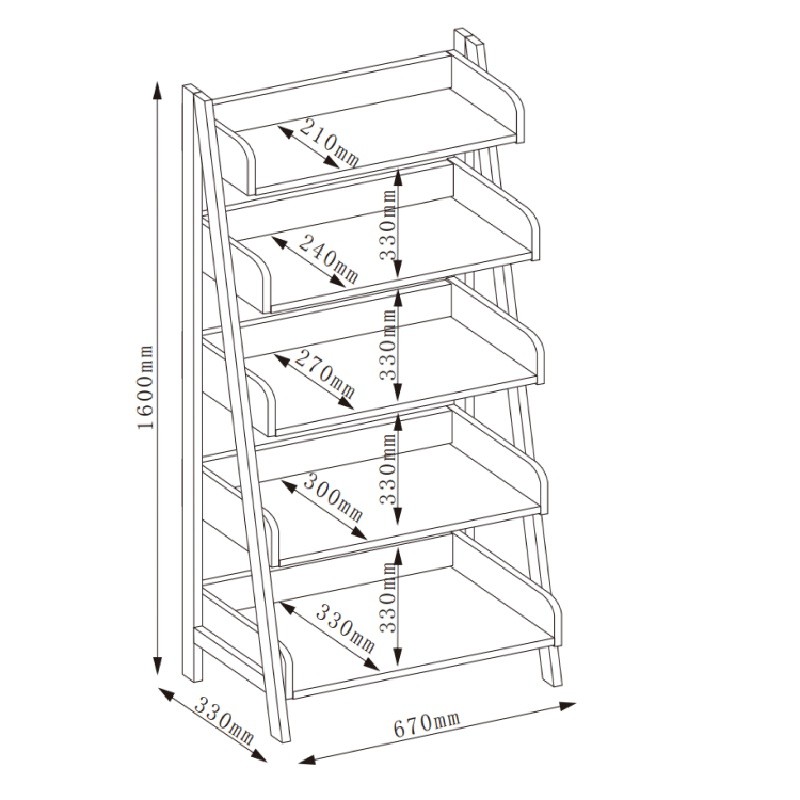 1600mm

210mm
330mm
240mm
330mm
270mm
330mm
300mm
330mm
330mm

330mm
670mm