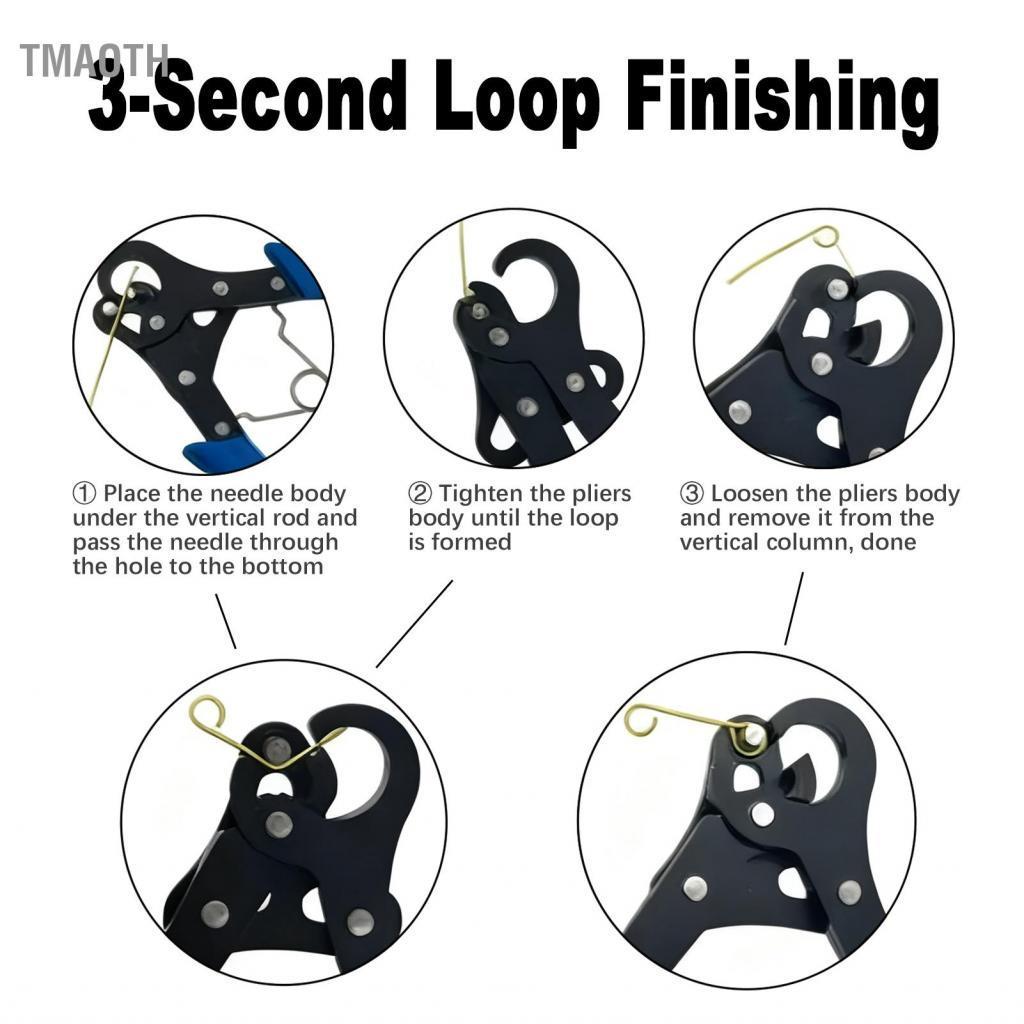 TMAOTH

3-Second Loop Finishing

① Place the needle body under the vertical rod and pass the needle through the hole to the bottom

② Tighten the pliers body until the loop is formed

③ Loosen the pliers body and remove it from the vertical column, done